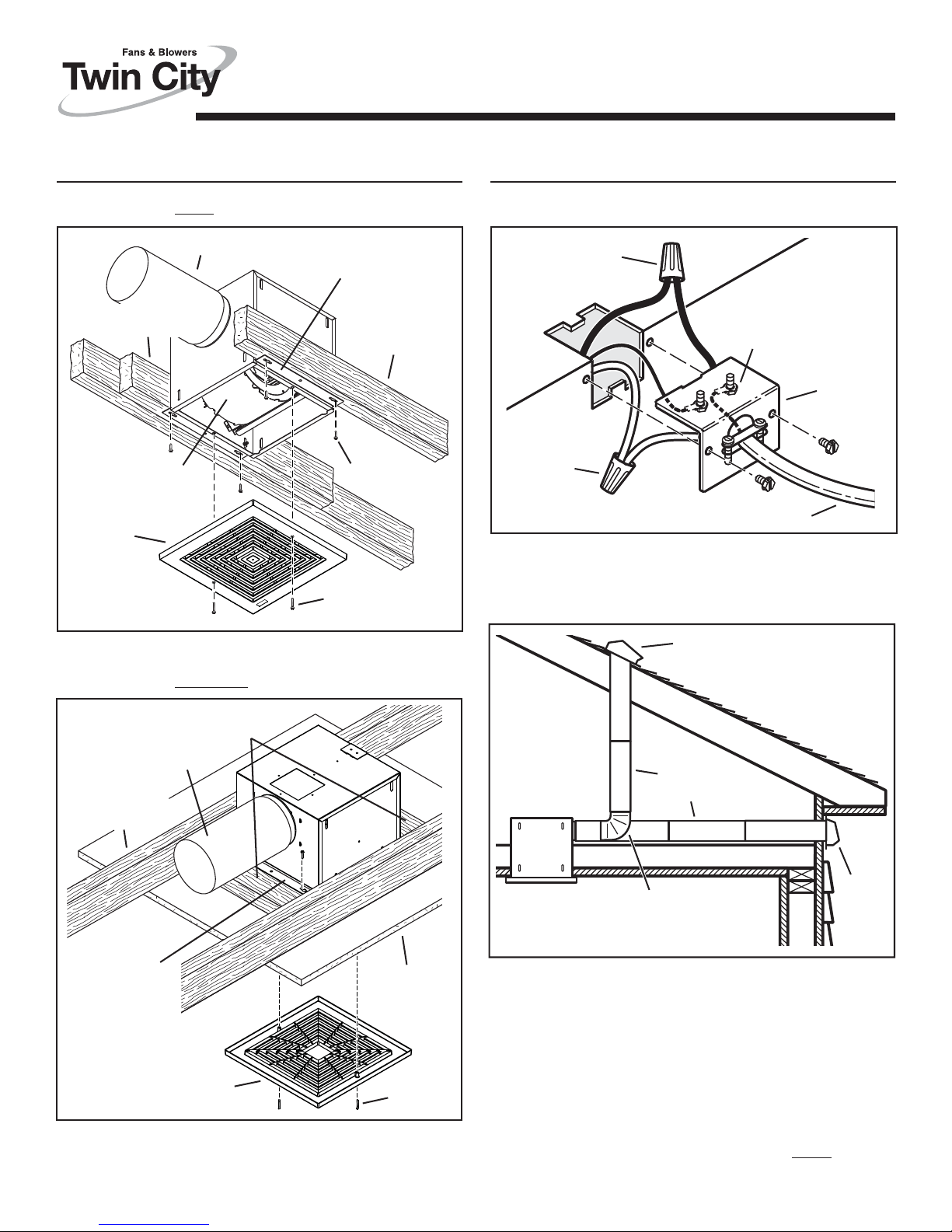 Fans & Blowers
Twin City