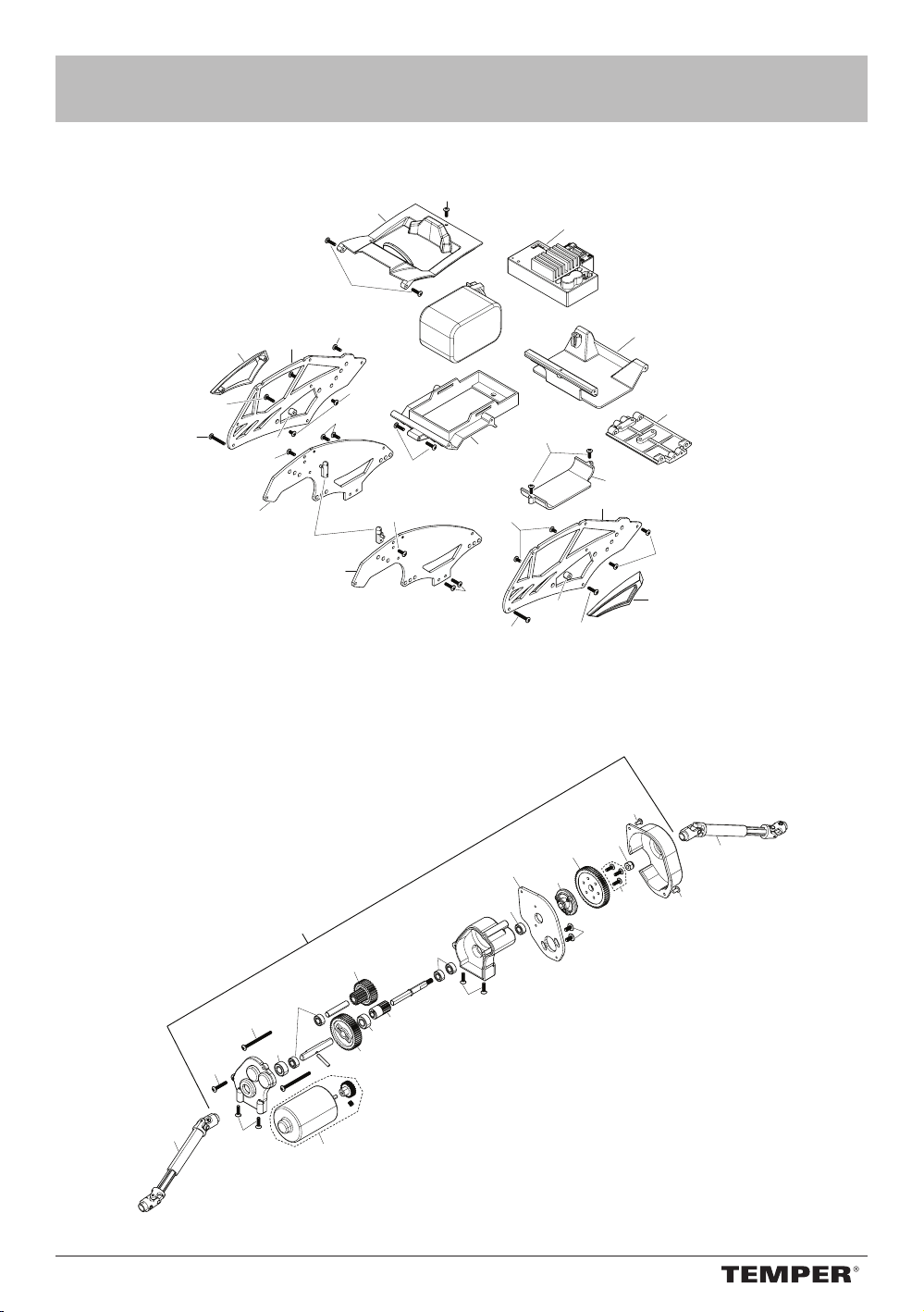 TEMPER®