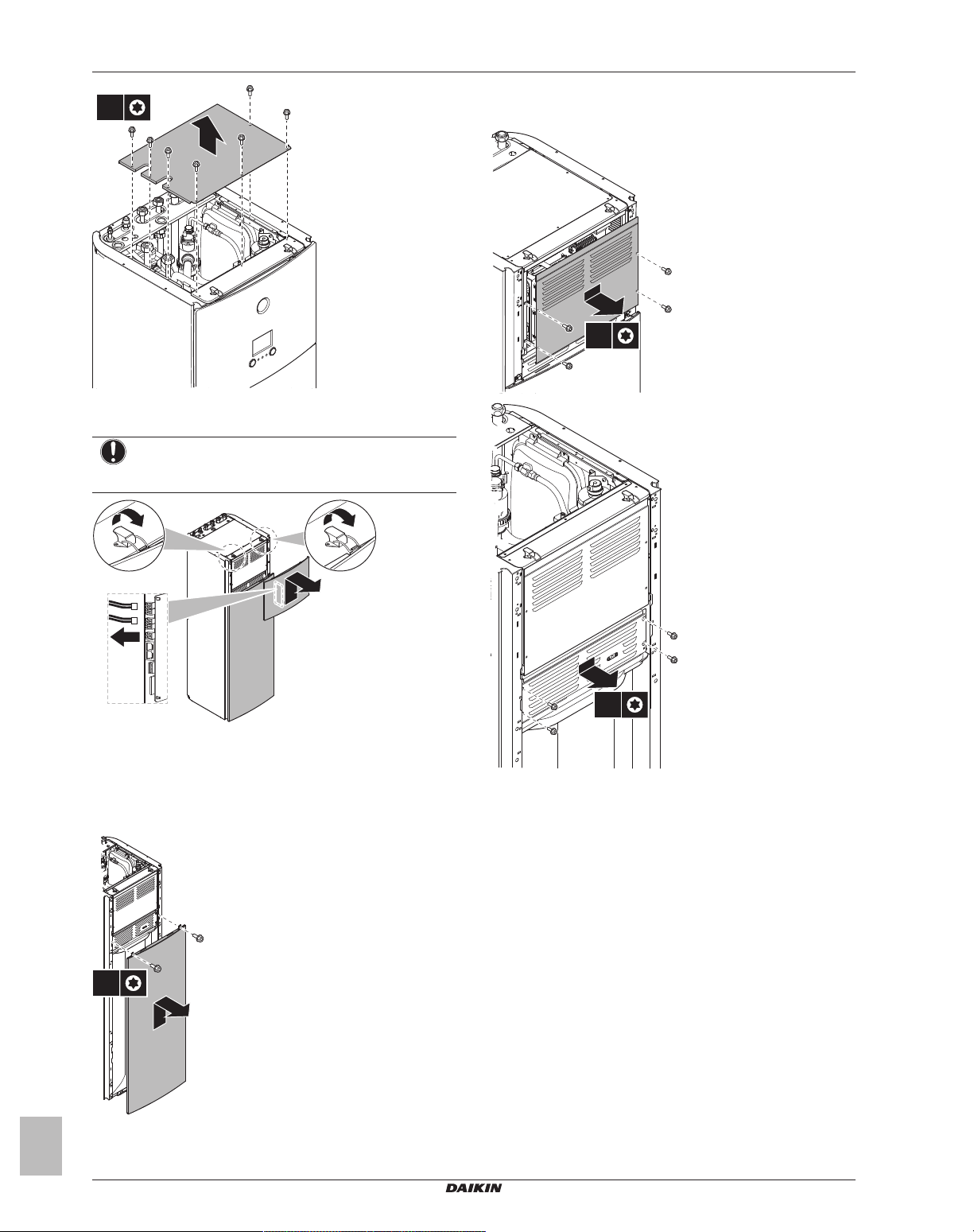 DAIKIN