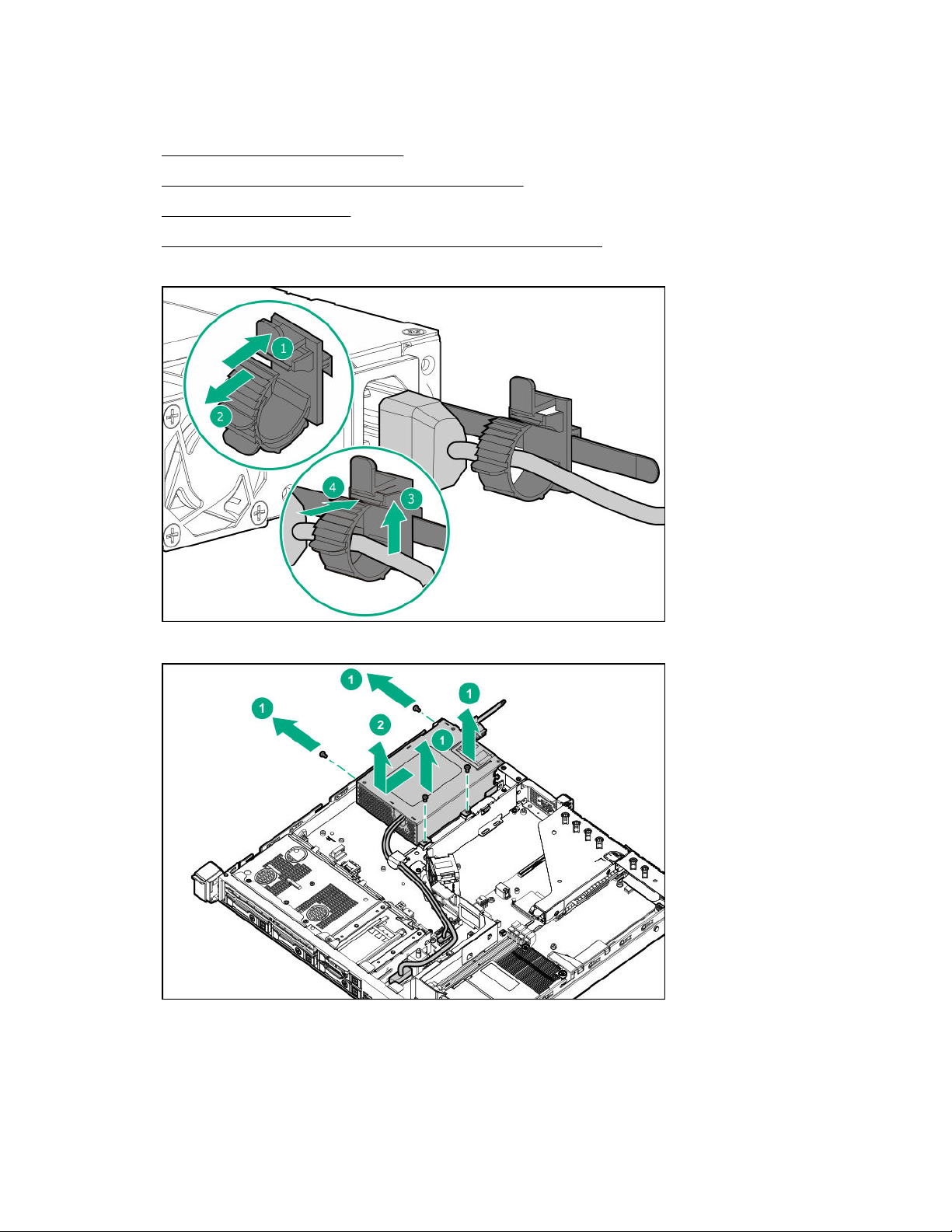 1
2
4
3
1
1
1
2
1