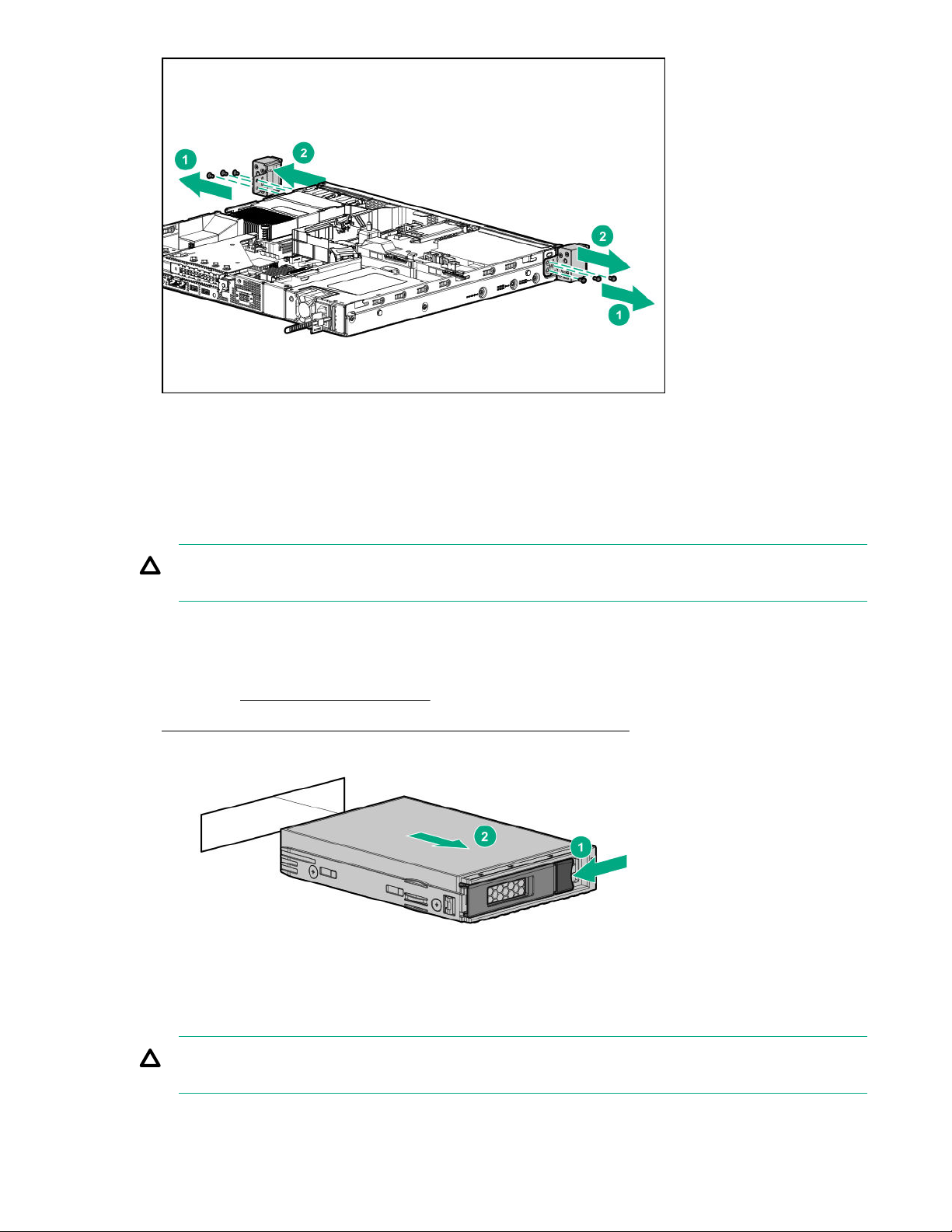 1
2
2
1

2
1