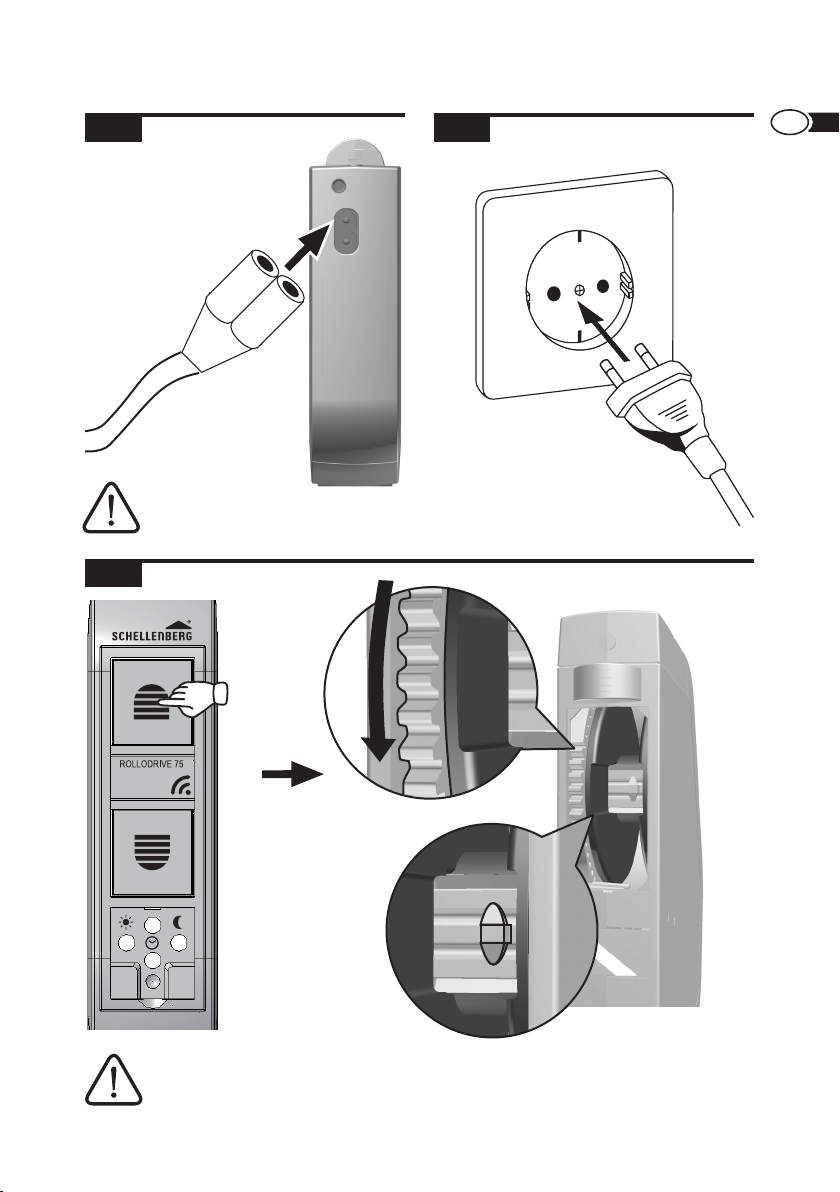 SCHELLENBERG

ROLLODRIVE 75