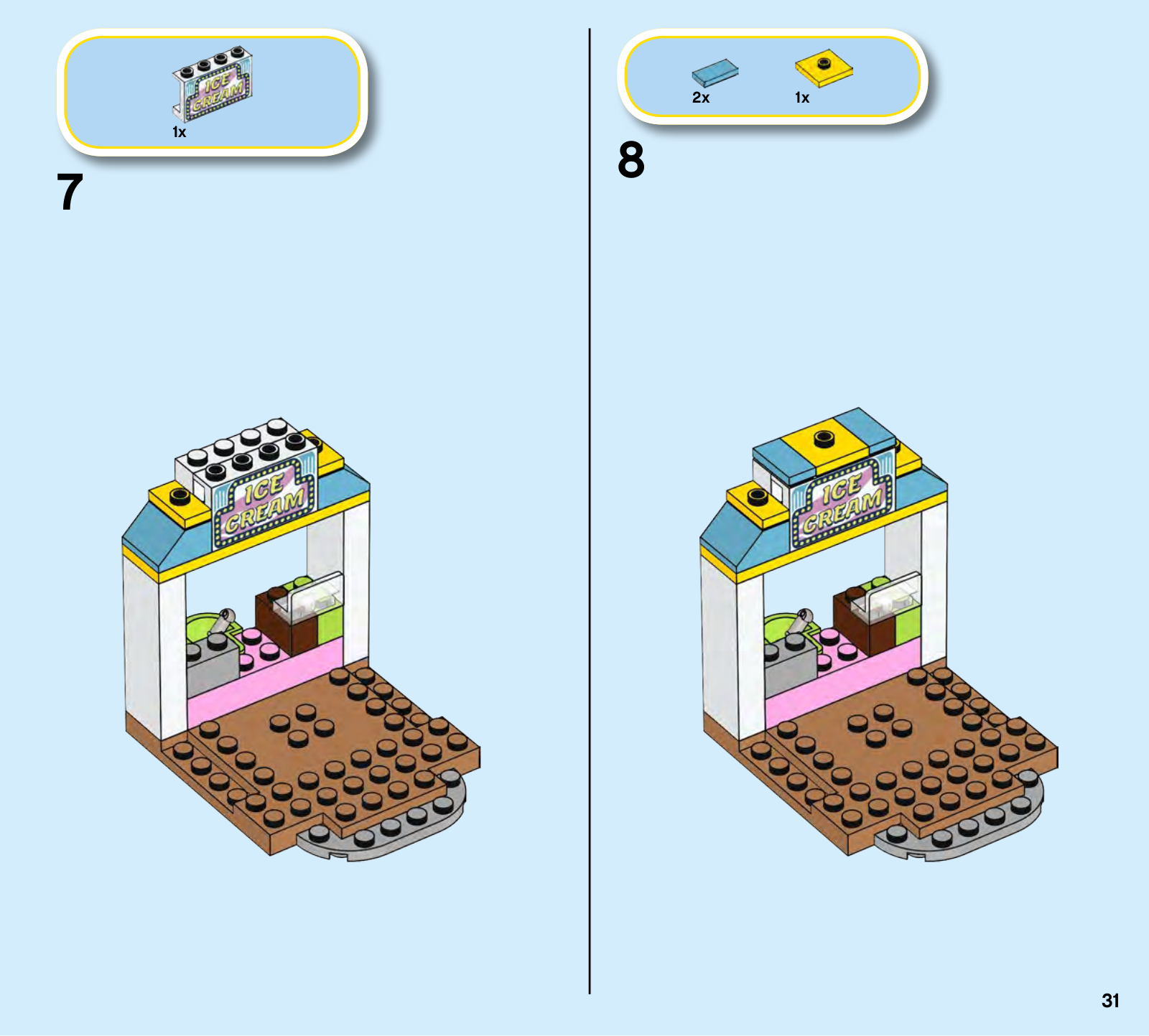 ICE CREAM
1x

7

ICE CREAM

2x 1x

8

ICE CREAM

31