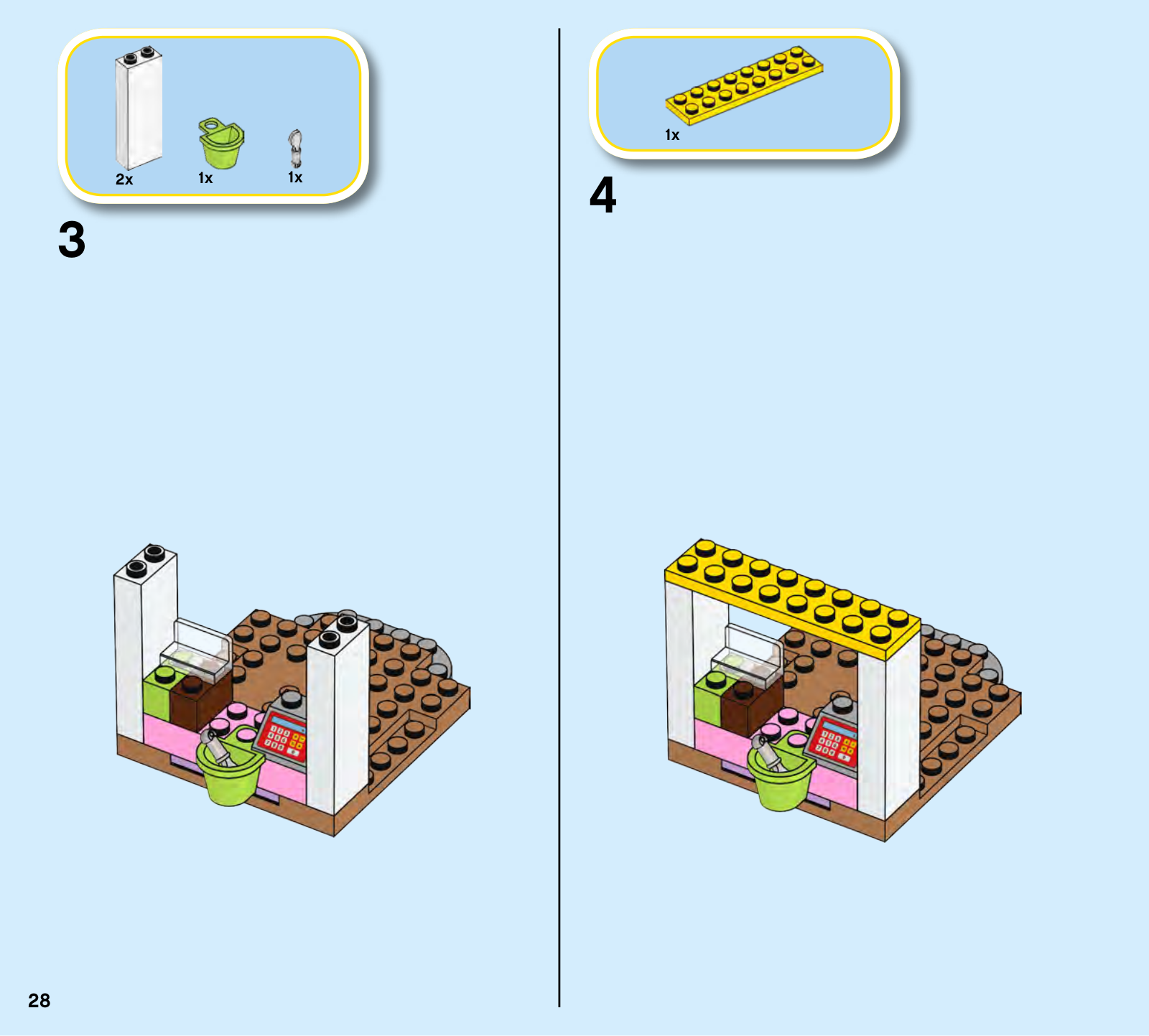 2x
1x
1x

3

1x

4

28