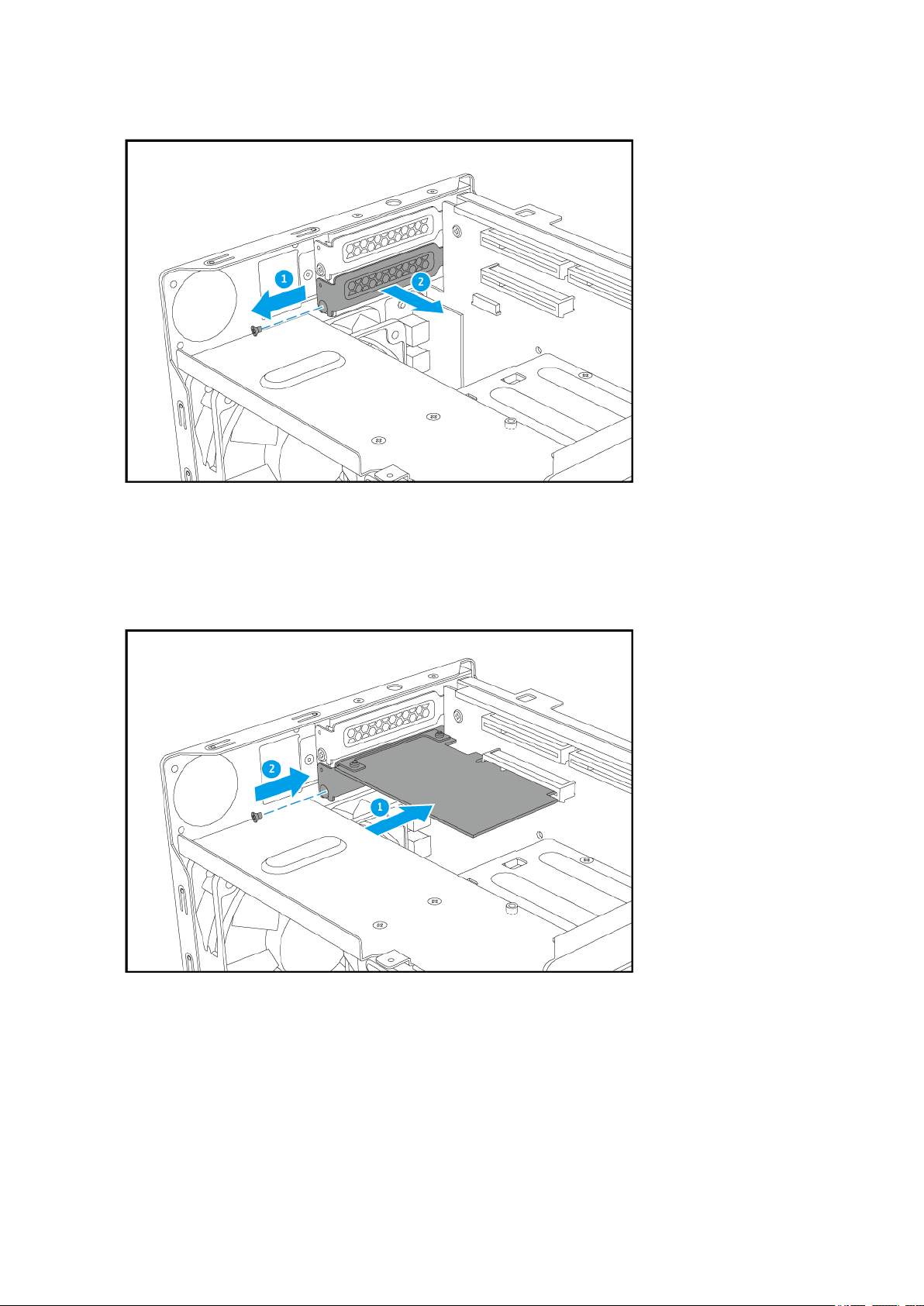 1
2
2
1