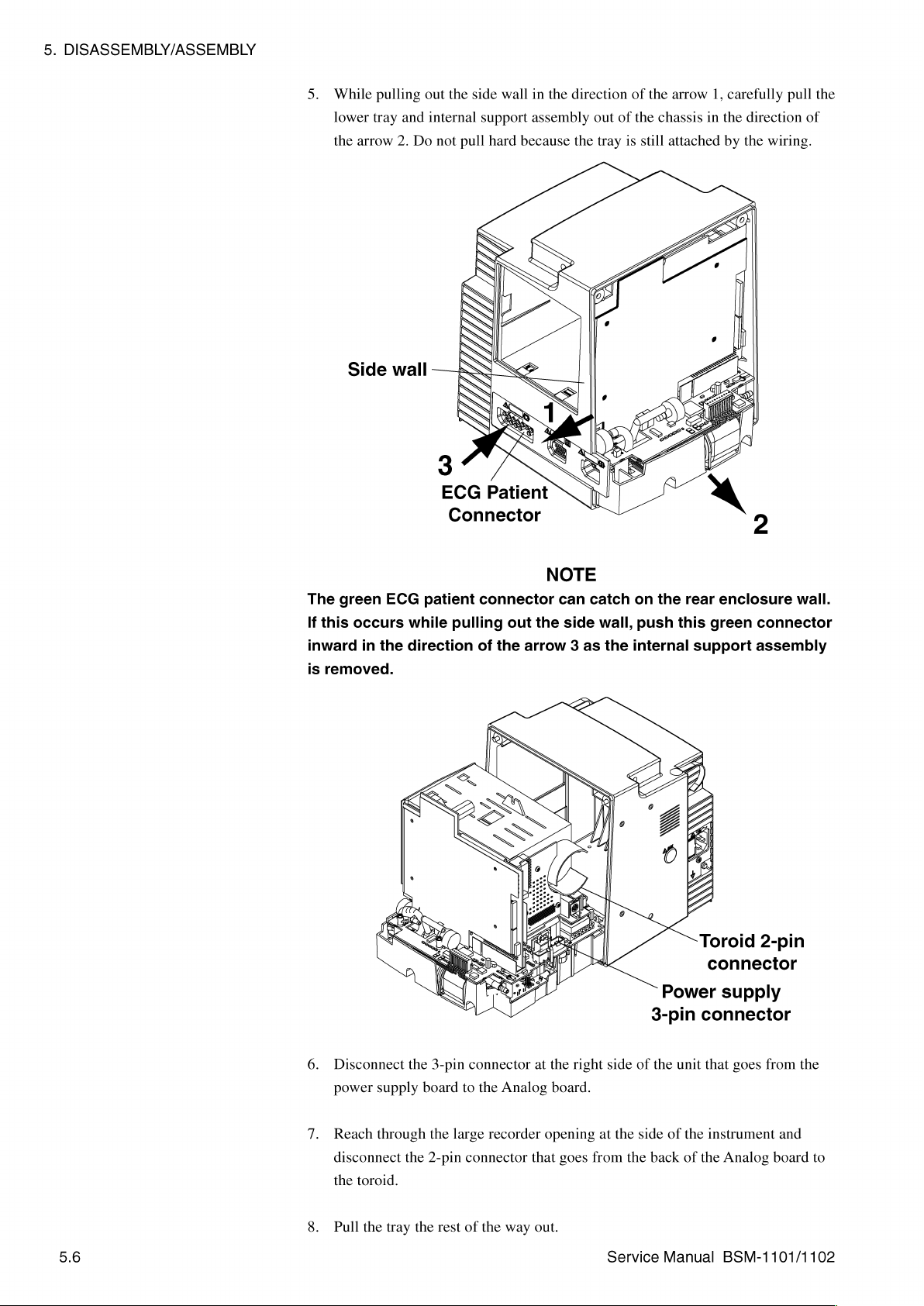 5. DISASSEMBLY/ASSEMBLY

5. While pulling out the side wall in the direction of the arrow 1, carefully pull the lower tray and internal support assembly out of the chassis in the direction of the arrow 2. Do not pull hard because the tray is still attached by the wiring.

Side wall

1

3

ECG Patient Connector

2

NOTE

The green ECG patient connector can catch on the rear enclosure wall. If this occurs while pulling out the side wall, push this green connector inward in the direction of the arrow 3 as the internal support assembly is removed.

Toroid 2-pin connector

Power supply 3-pin connector

6. Disconnect the 3-pin connector at the right side of the unit that goes from the power supply board to the Analog board.

7. Reach through the large recorder opening at the side of the instrument and disconnect the 2-pin connector that goes from the back of the Analog board to the toroid.

8. Pull the tray the rest of the way out.

5.6

Service Manual BSM-1101/1102