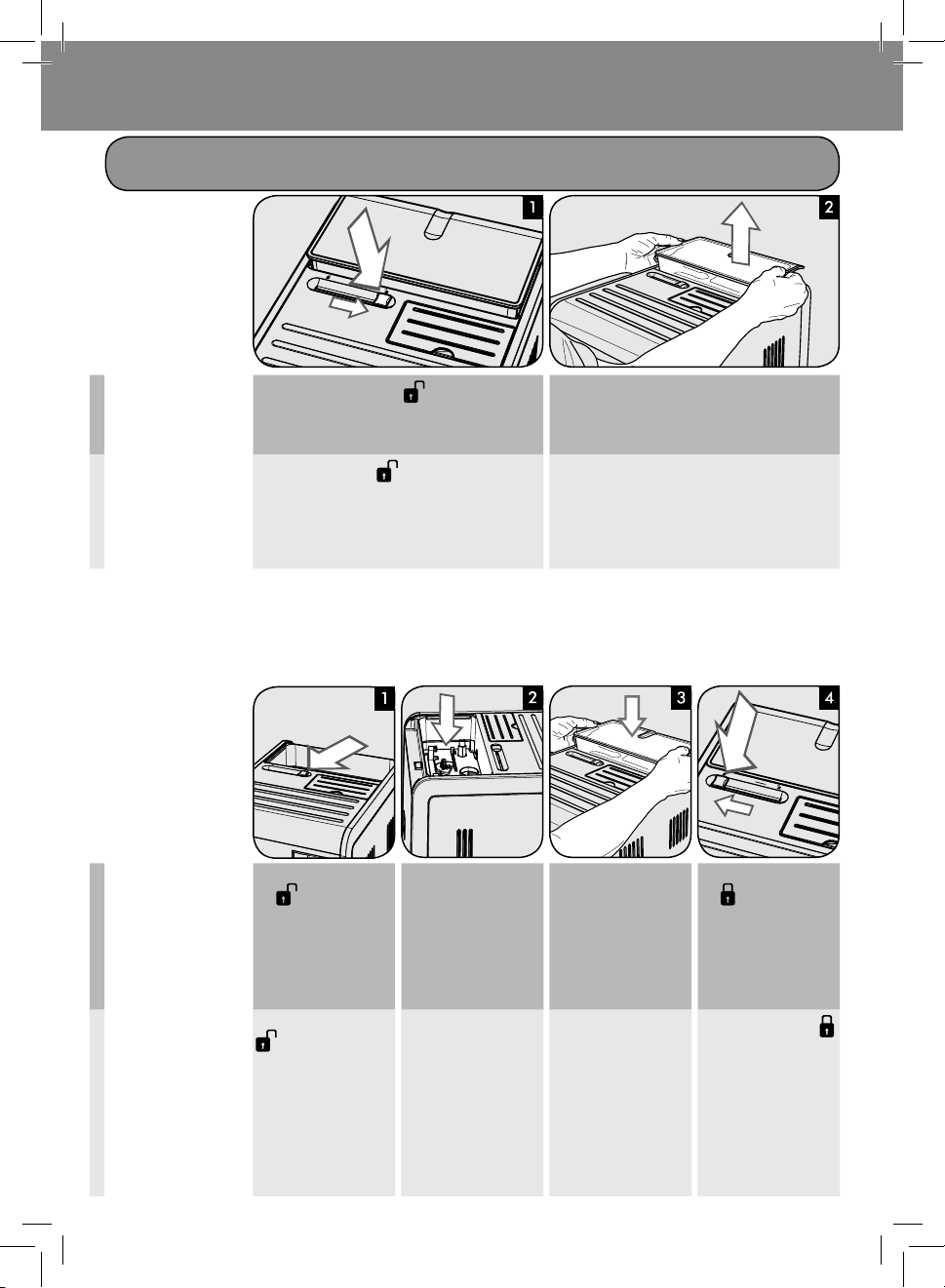 1

2

1

2

3

4