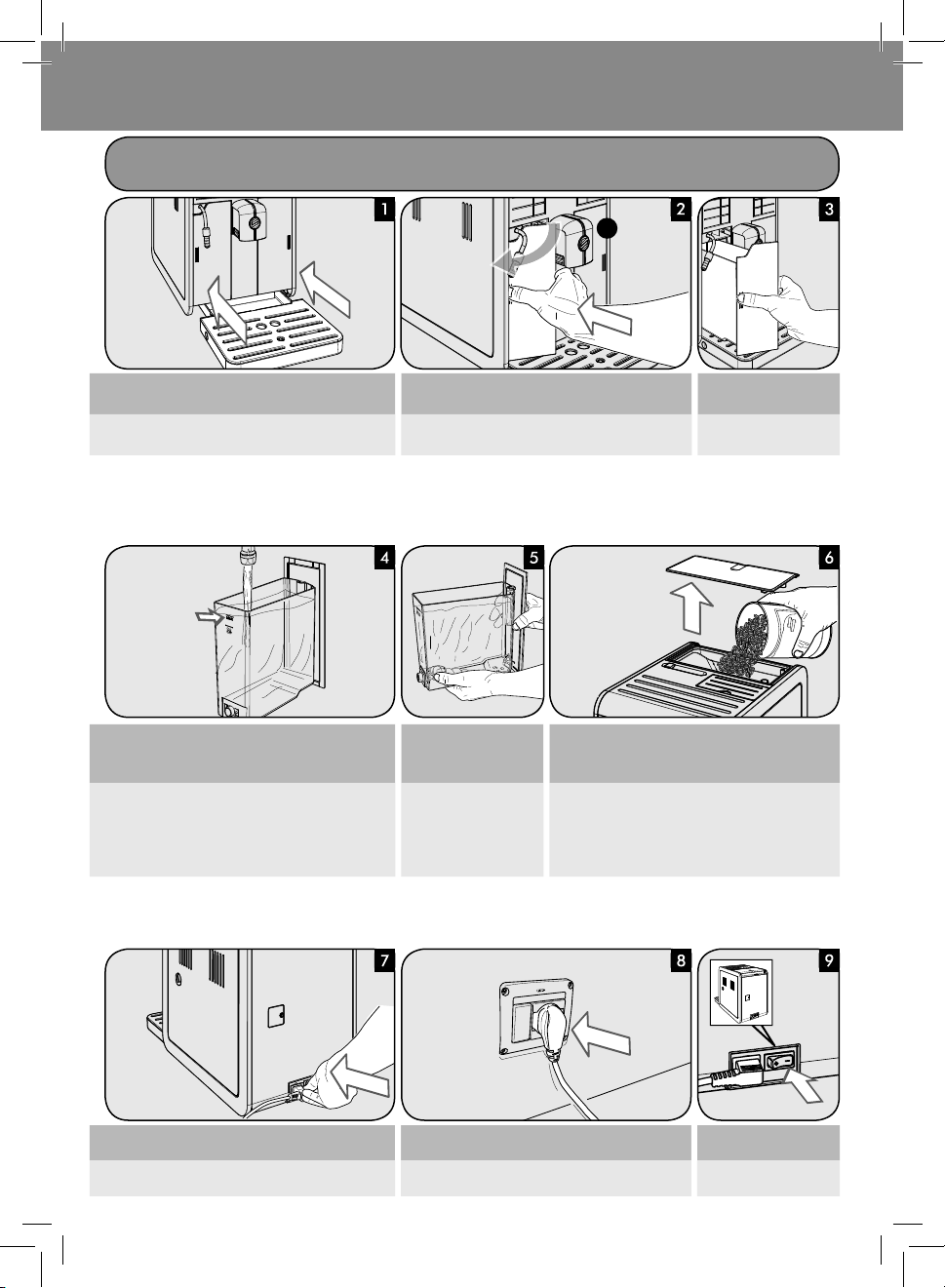 1

2

3

4

5

6

7

8

9