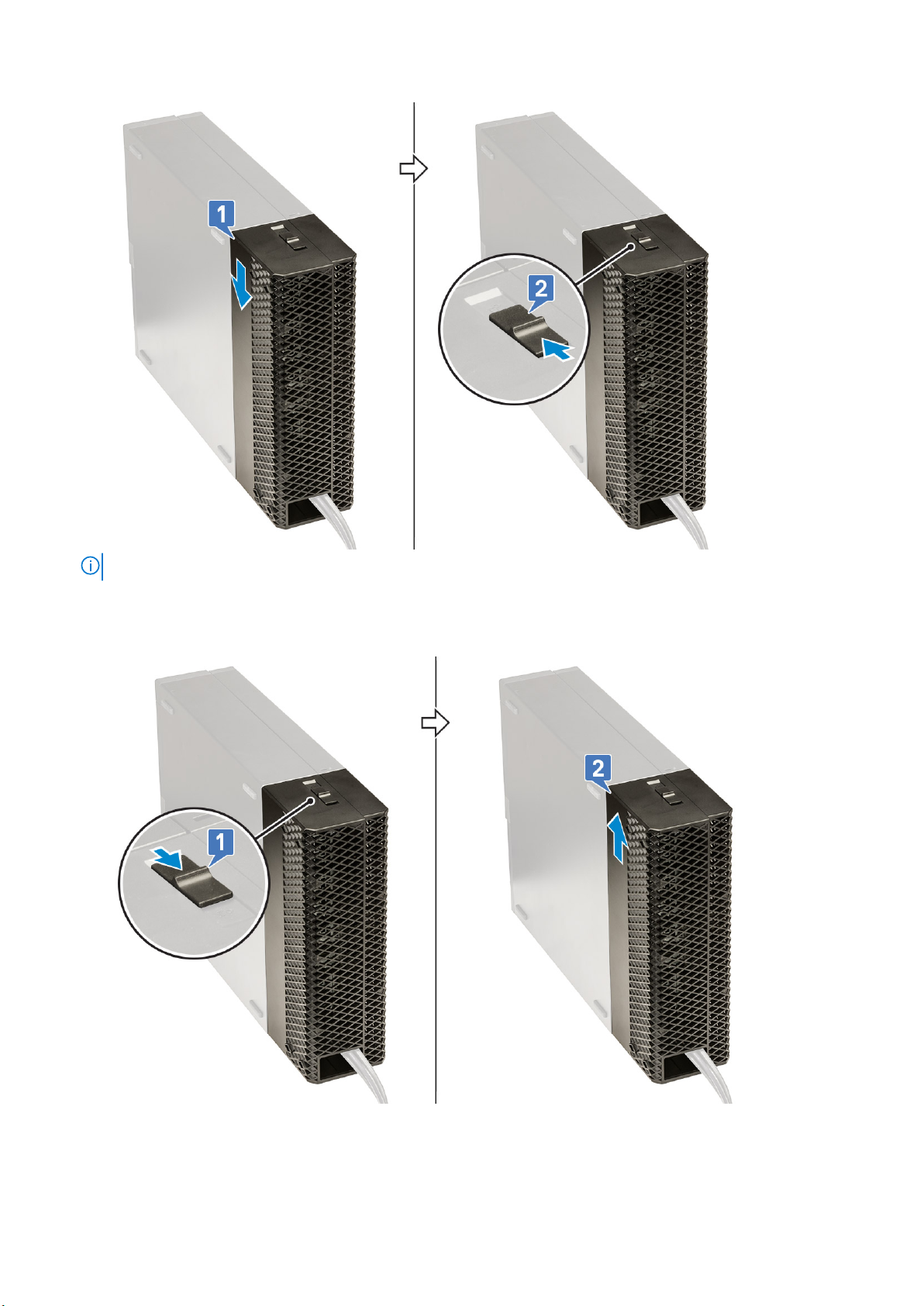 1

2

1

2