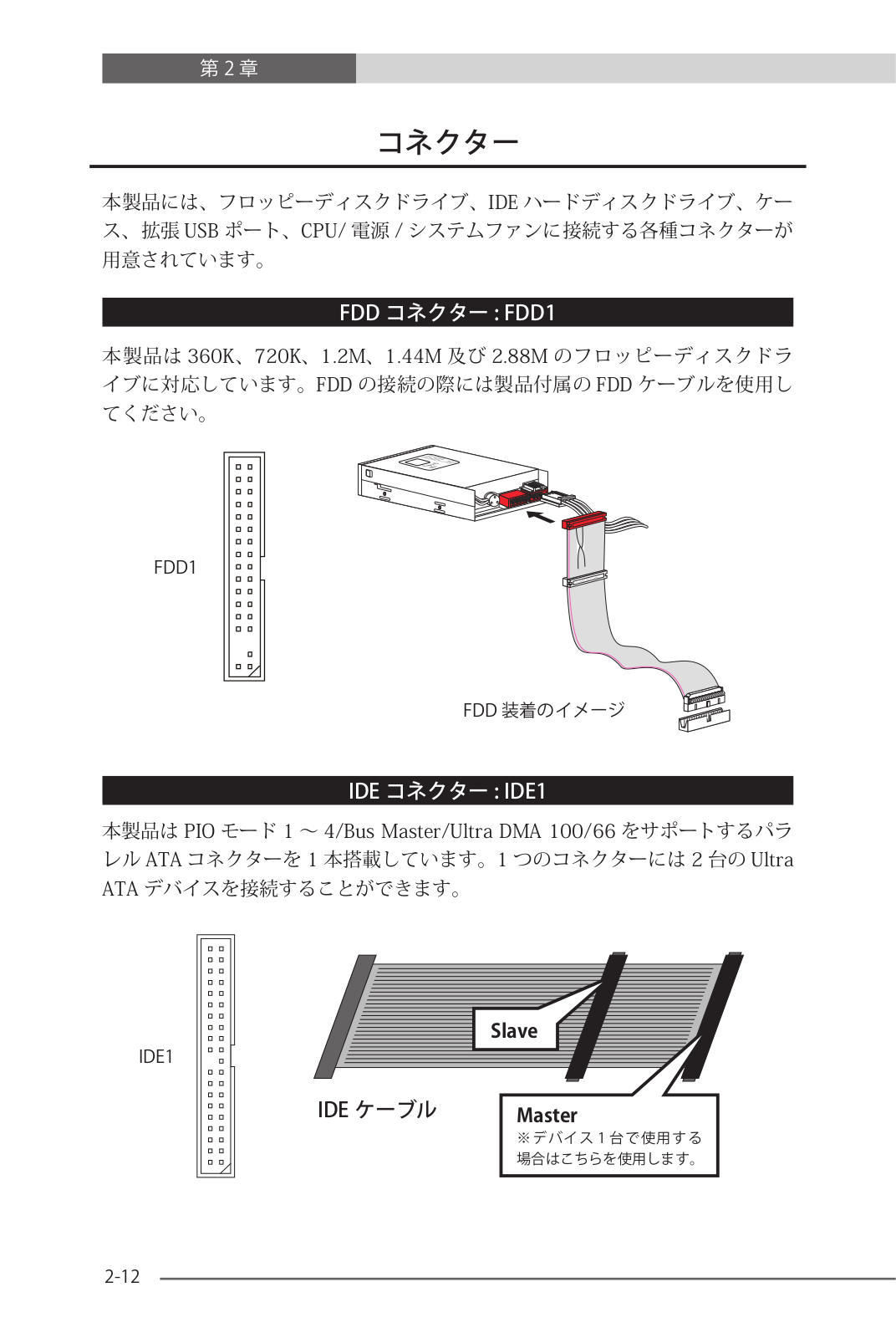 第 2 章

コネクター

本製品には、フロッピーディスクドライブ、IDE ハードディスクドライブ、ケース、拡張 USB ポート、CPU/ 電源 / システムファンに接続する各種コネクターが用意されています。

FDD コネクター : FDD1

本製品は 360K、720K、1.2M、1.44M 及び 2.88M のフロッピーディスクドライブに対応しています。FDD の接続の際には製品付属の FDD ケーブルを使用してください。

FDD1

FDD 装着のイメージ

IDE コネクター : IDE1

本製品は PIO モード 1 ～ 4/Bus Master/Ultra DMA 100/66 をサポートするパラレル ATA コネクターを 1 本搭載しています。1 つのコネクターには 2 台の Ultra ATA デバイスを接続することができます。

IDE1

Slave

IDE ケーブル

Master
※デバイス 1 台で使用する場合はこちらを使用します。

2-12