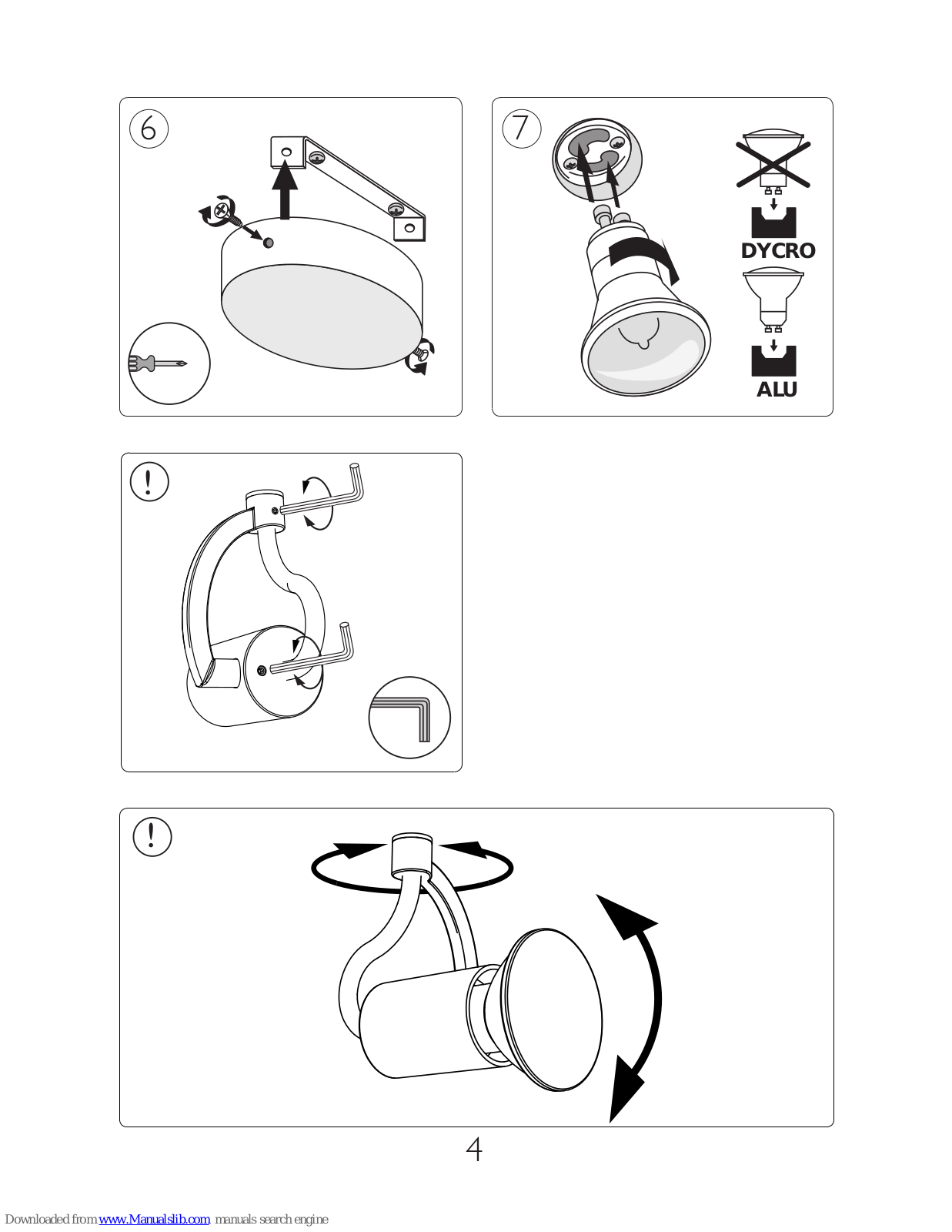 6

7

DYCRO

ALU

!

!

4

Downloaded from www.Manualslib.com manuals search engine