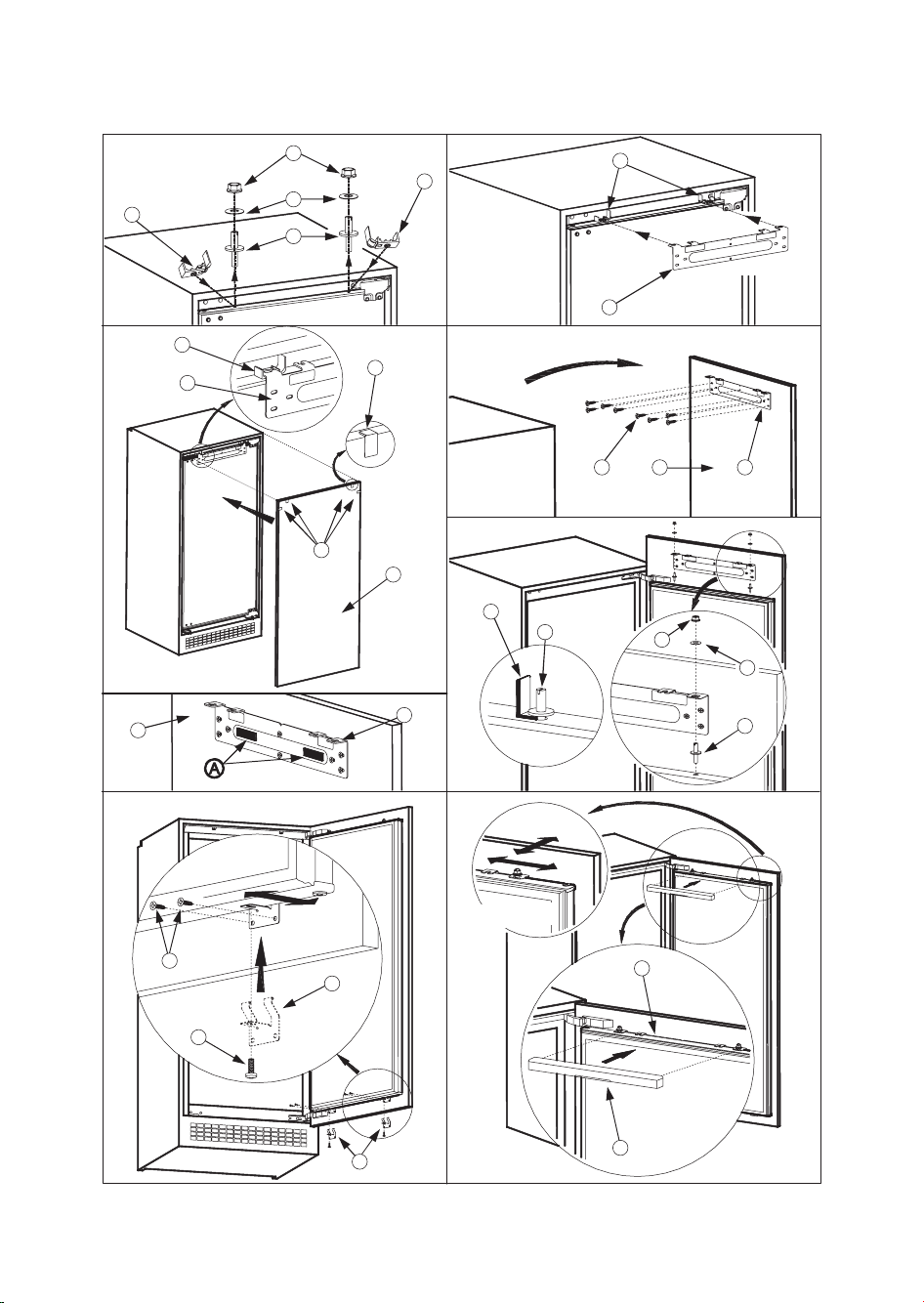 A