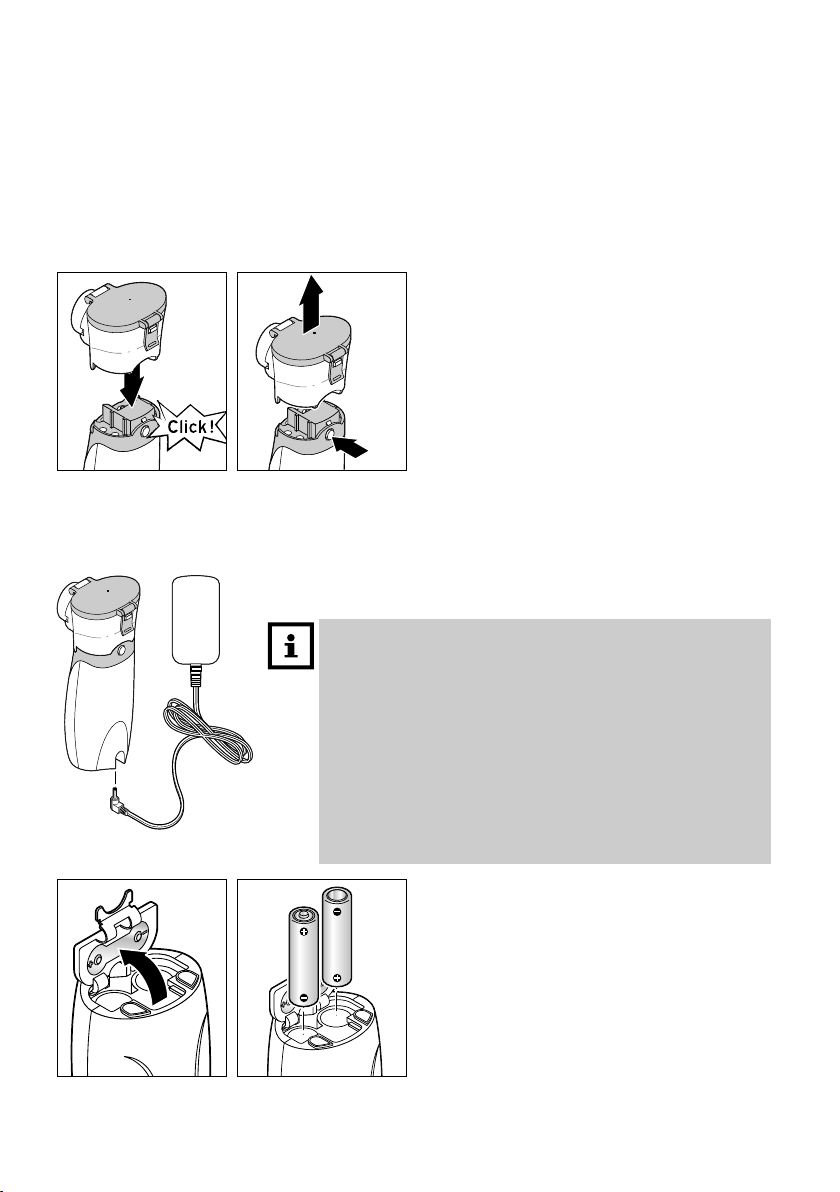 Click!