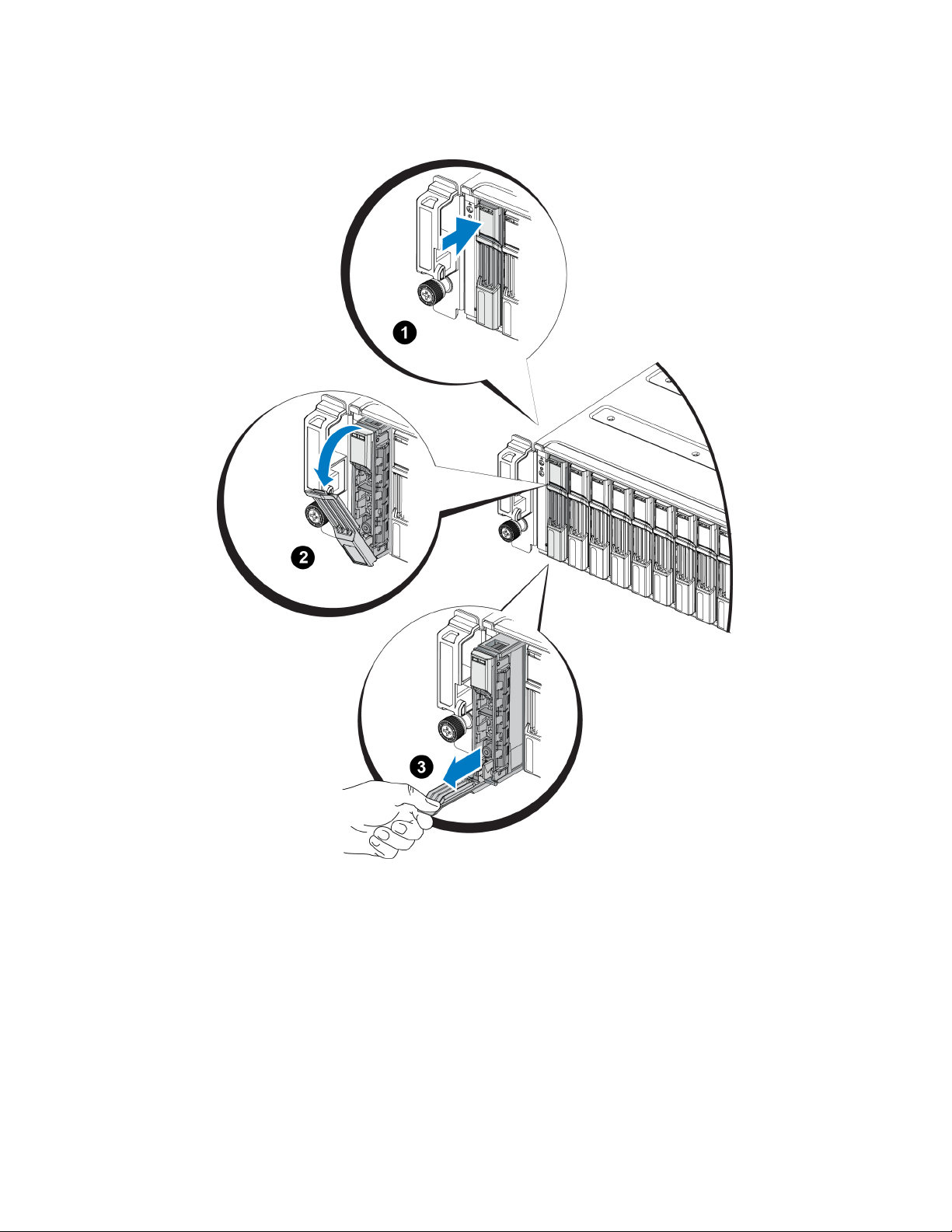 1

2

3