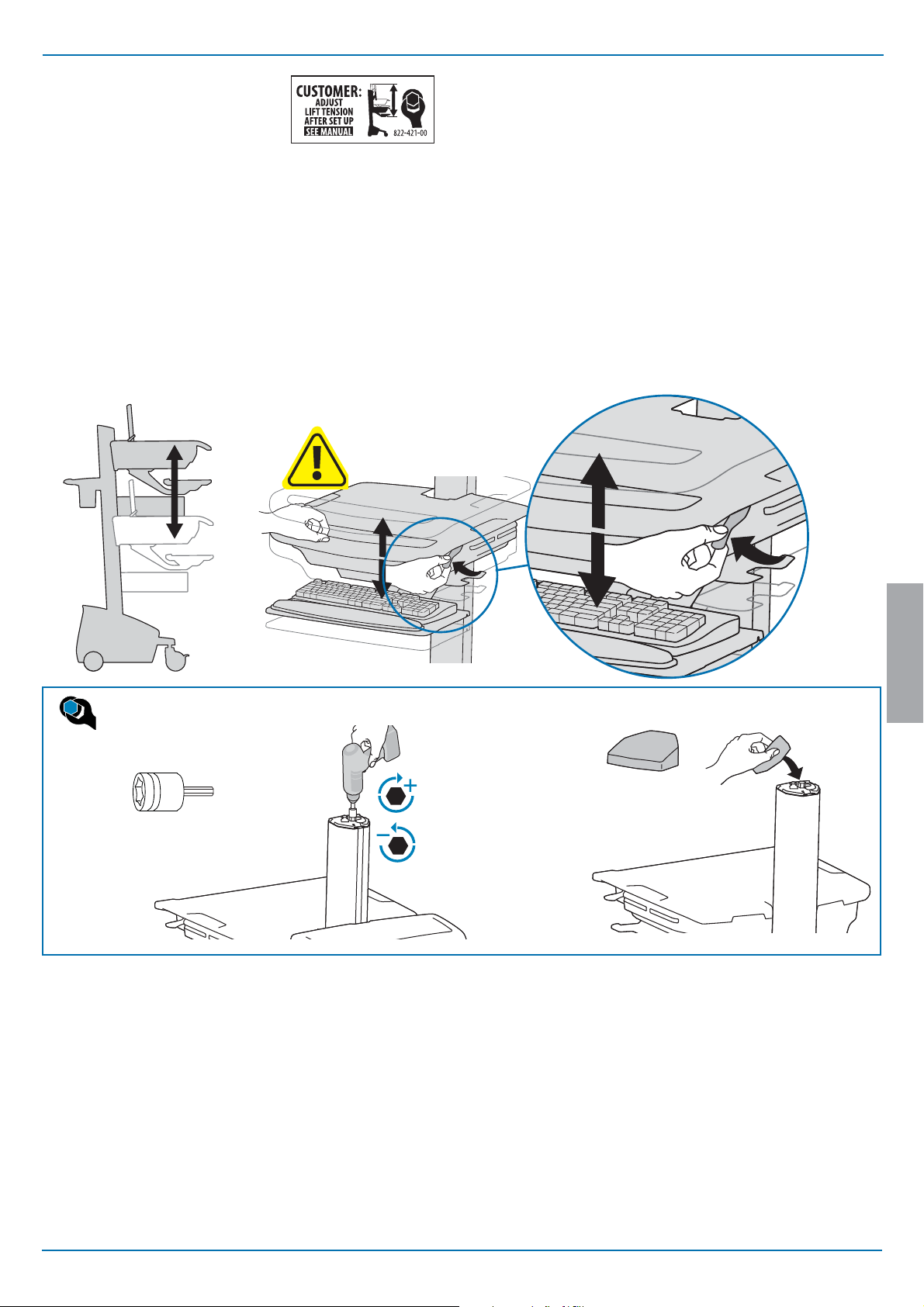 CUSTOMER:
ADJUST
LIFT TENSION
AFTER SET UP
SEE MANUAL
822-421-00