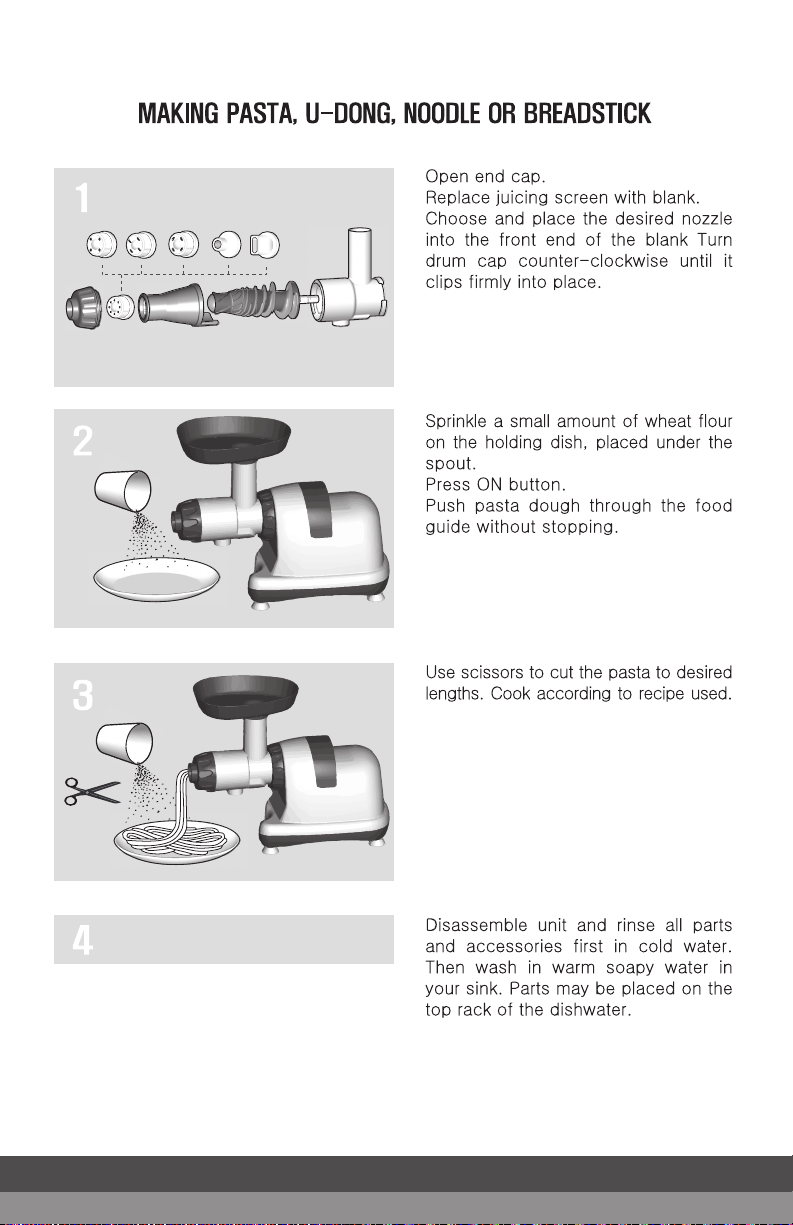 MAKING PASTA, U-DONG, NOODLE OR BREADSTICK

1

Open end cap.
Replace juicing screen with blank.
Choose and place the desired nozzle into the front end of the blank Turn drum cap counter-clockwise until it clips firmly into place.

2

Sprinkle a small amount of wheat flour on the holding dish, placed under the spout.
Press ON button.
Push pasta dough through the food guide without stopping.

3

Use scissors to cut the pasta to desired lengths. Cook according to recipe used.

4

Disassemble unit and rinse all parts and accessories first in cold water. Then wash in warm soapy water in your sink. Parts may be placed on the top rack of the dishwater.