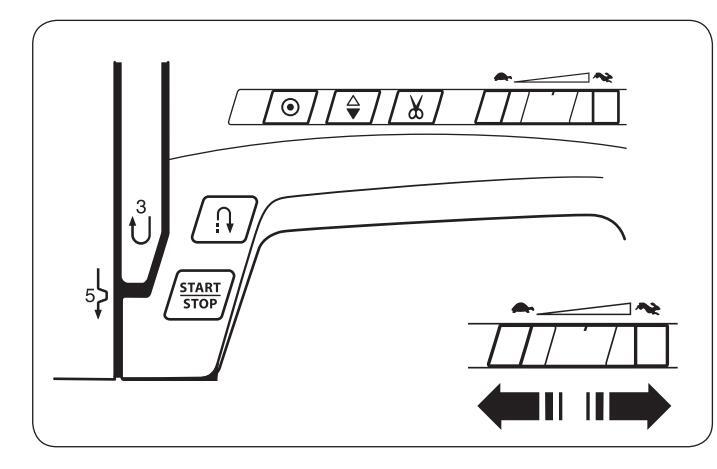 3

5

START
STOP