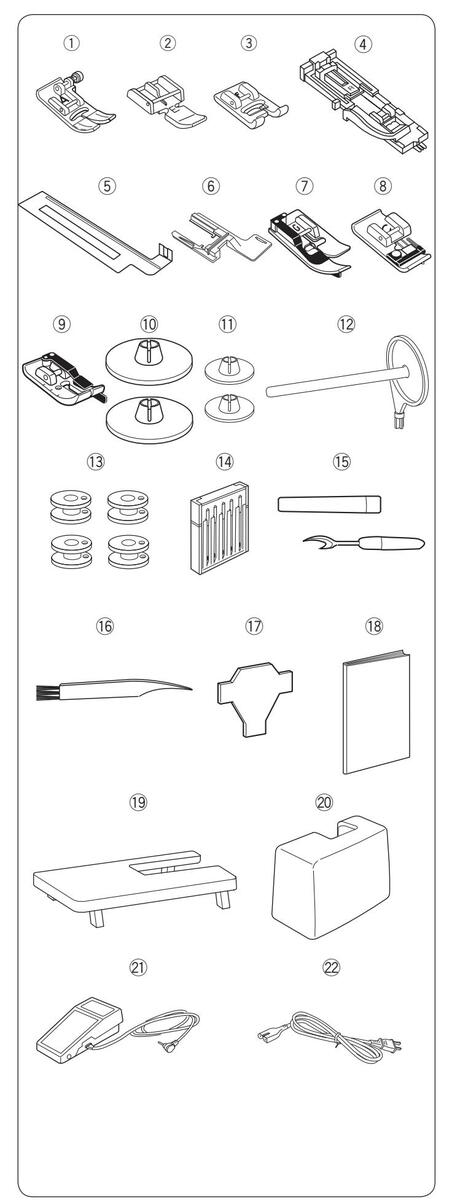 ① ② ③ ④

⑤ ⑥ ⑦ ⑧

⑨ ⑩ ⑪ ⑫

⑬ ⑭ ⑮

⑯ ⑰ ⑱

⑲ ⑳

㉑ ㉒