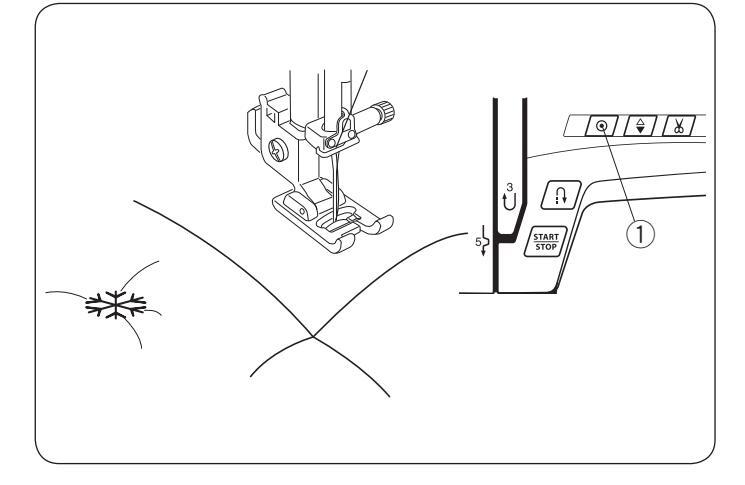 3
5
START
STOP
①