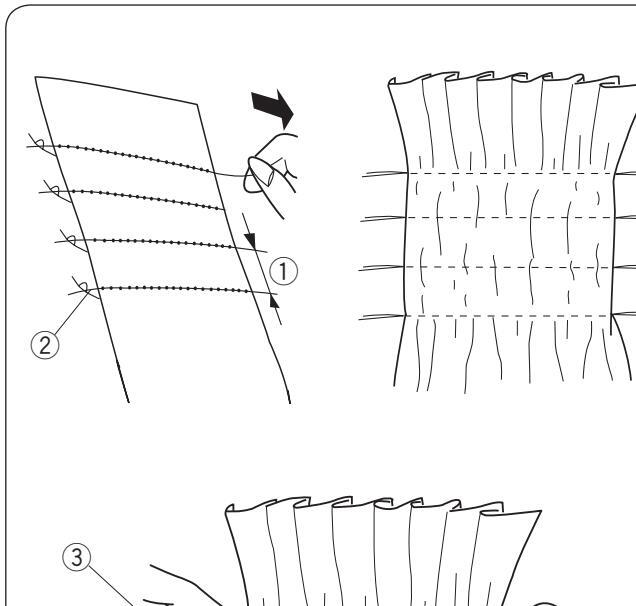 ①
②
③