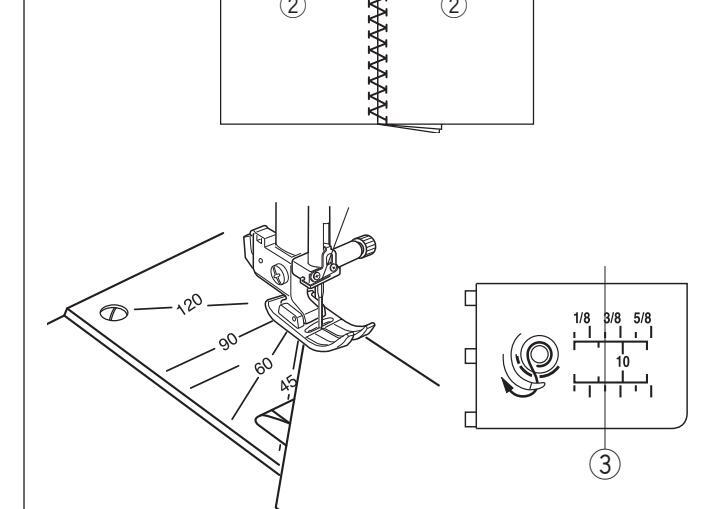 ②
②
120
90
60
45
1/8
3/8
5/8
10
③