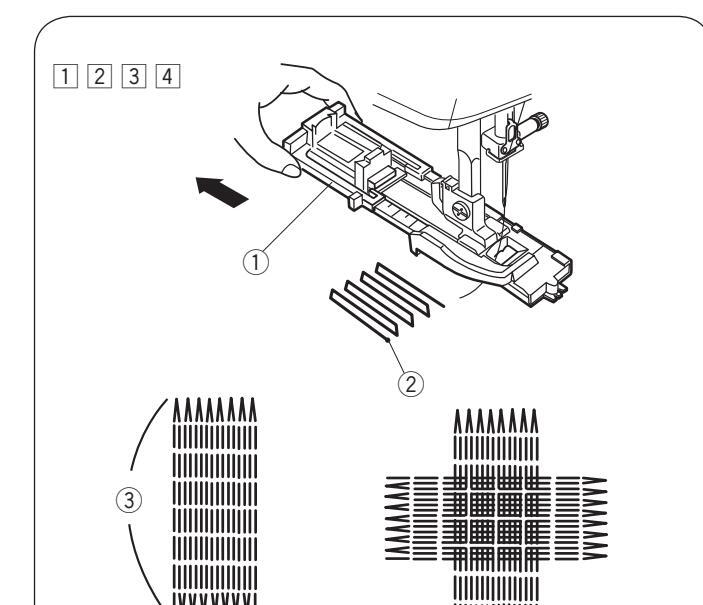 1 2 3 4

①

②

③