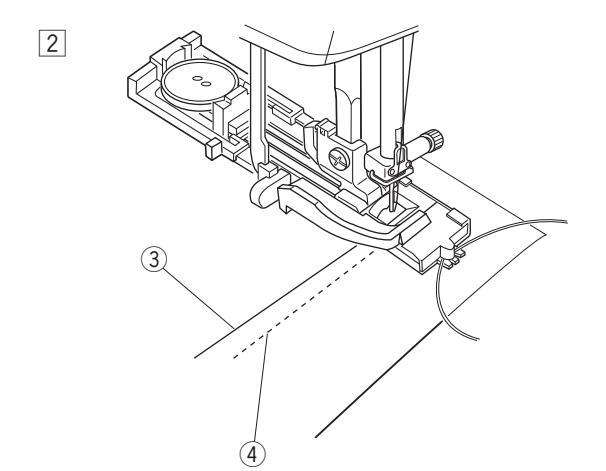 2

③

④