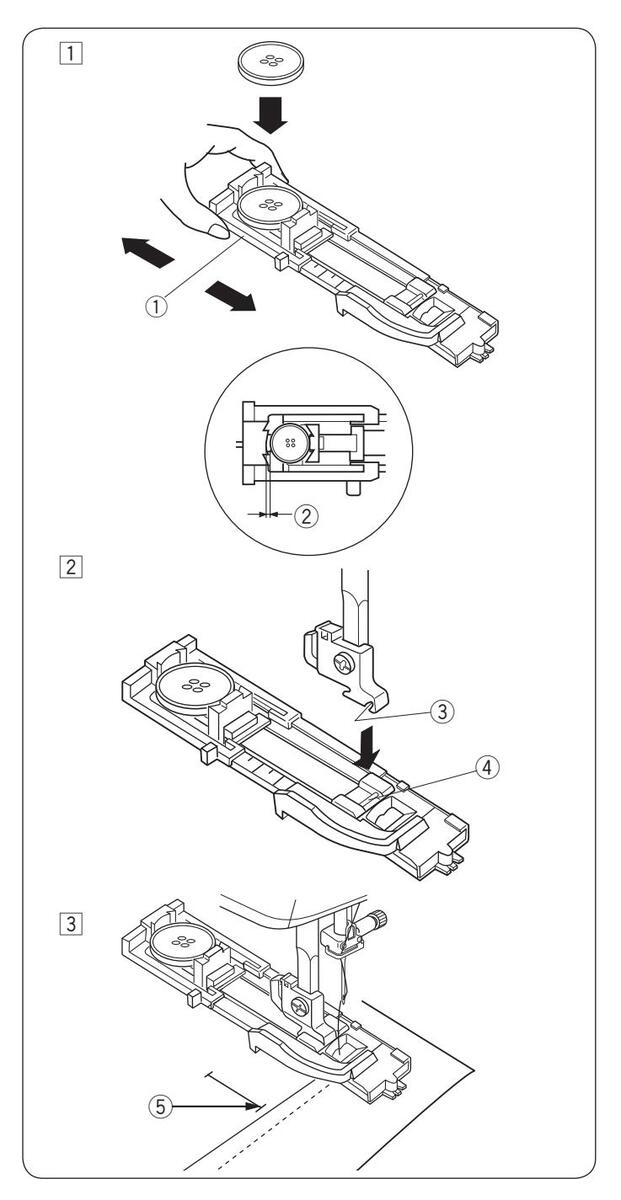 1

①

②

2

③

④

3

⑤