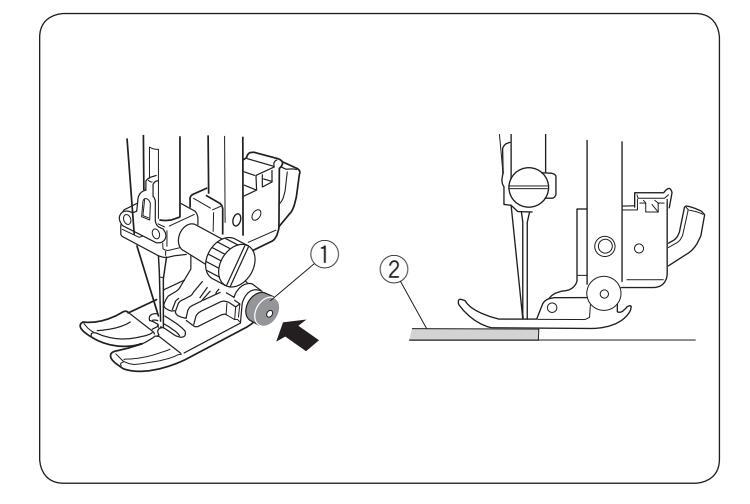 ①
②