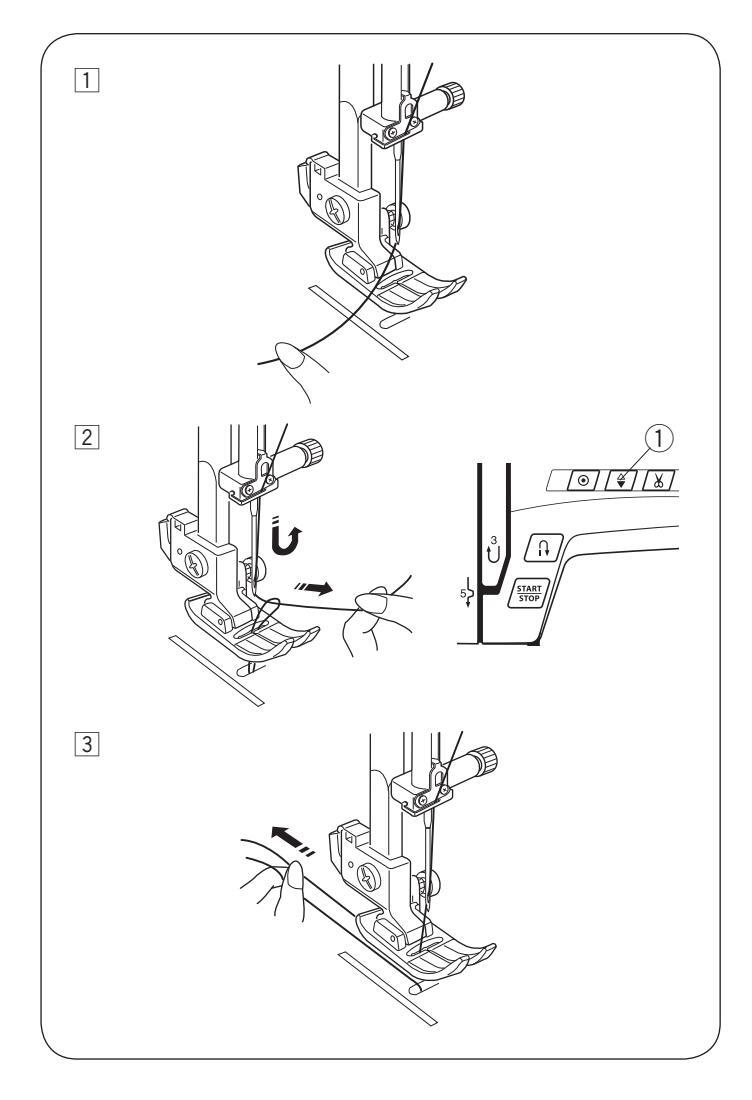 1

2

①

3

5

START
STOP

3