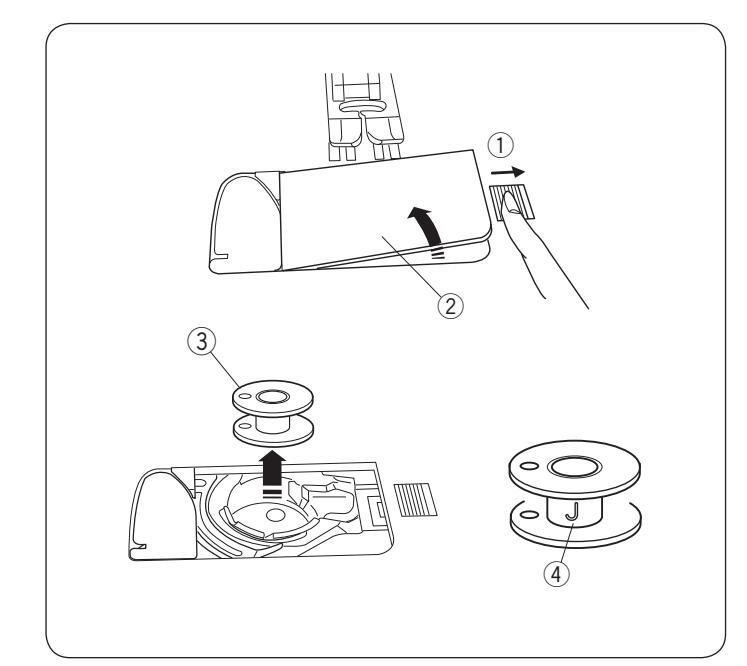 ①
②
③
J
④