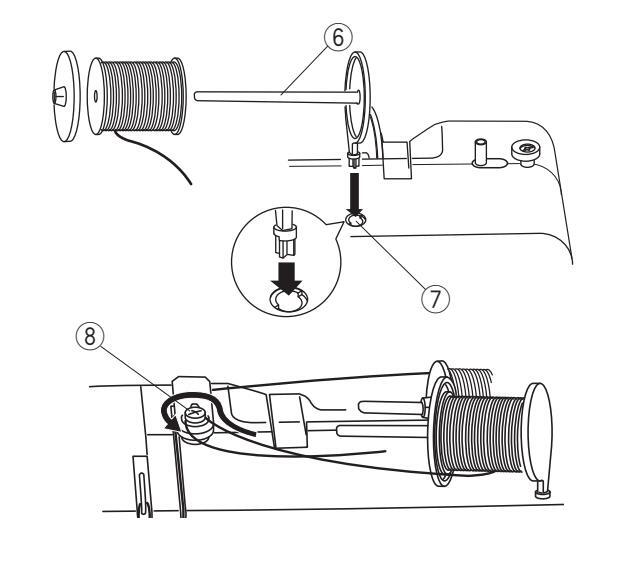 6

7

8