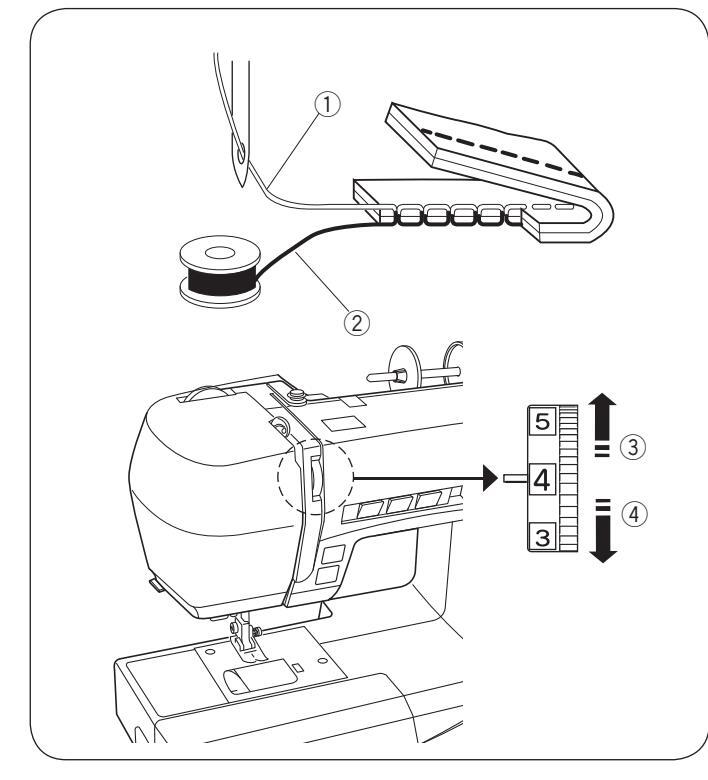 ①
②
5
4
3
③
④