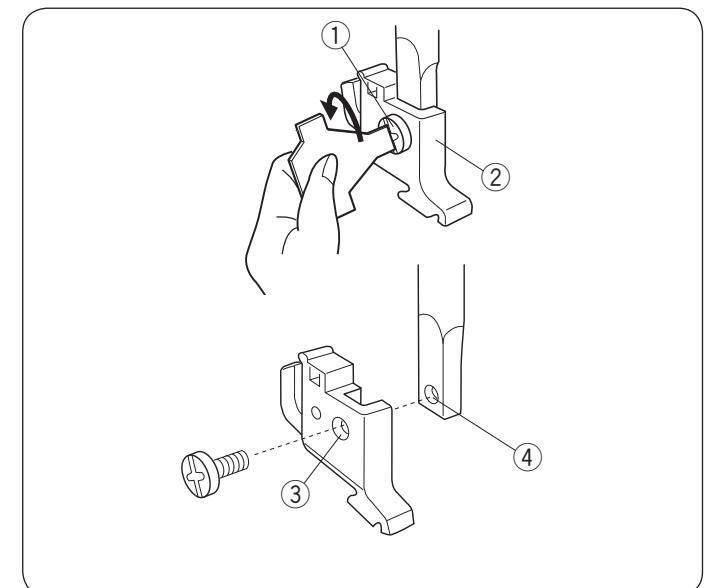 ①
②
③
④