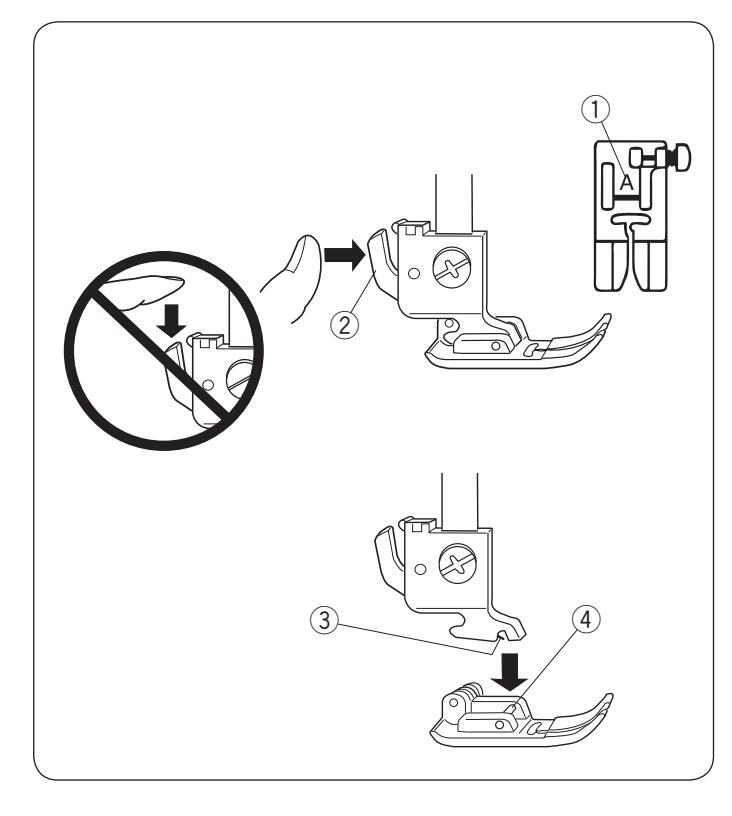 ①
A
②
③
④