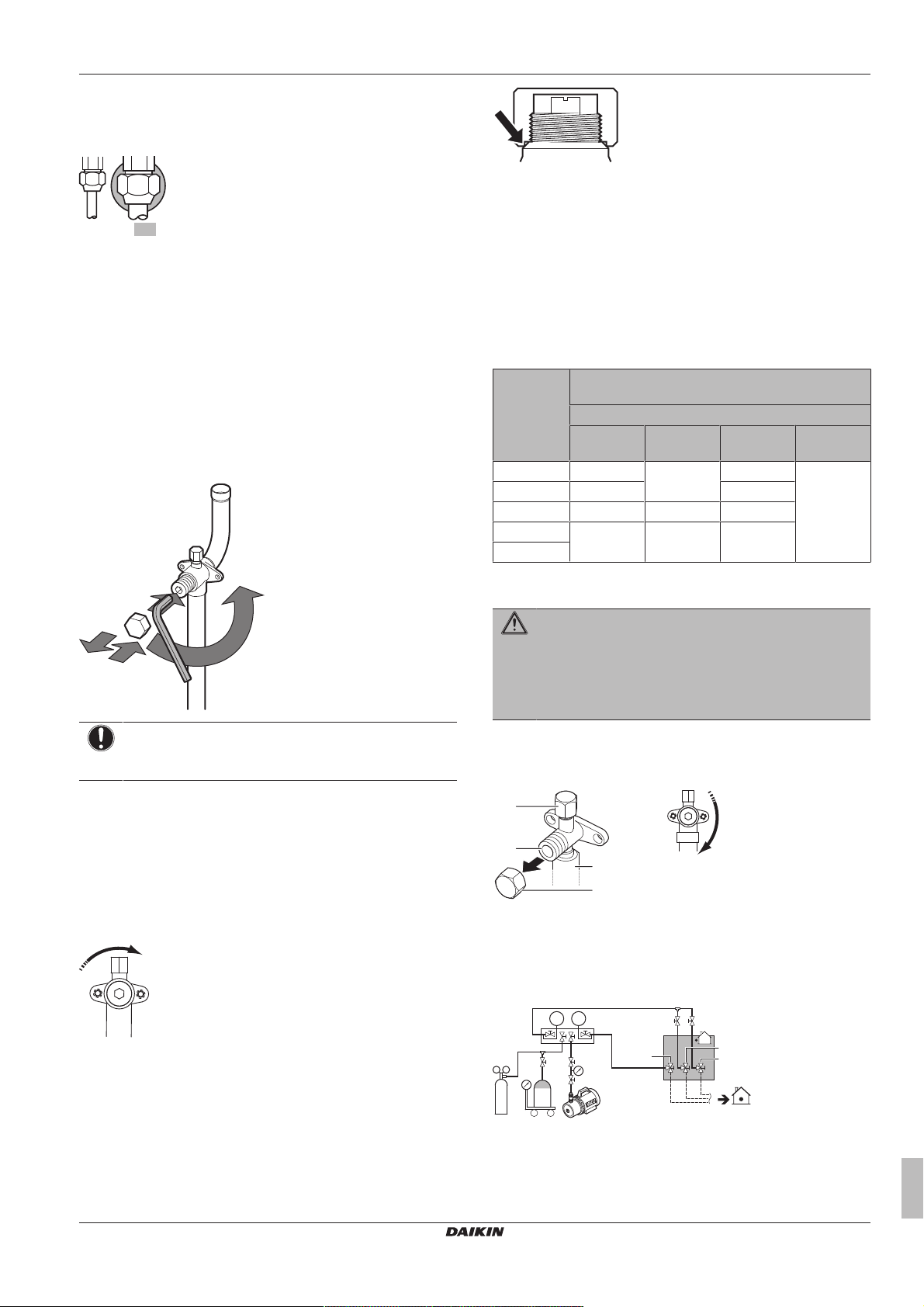 DAIKIN