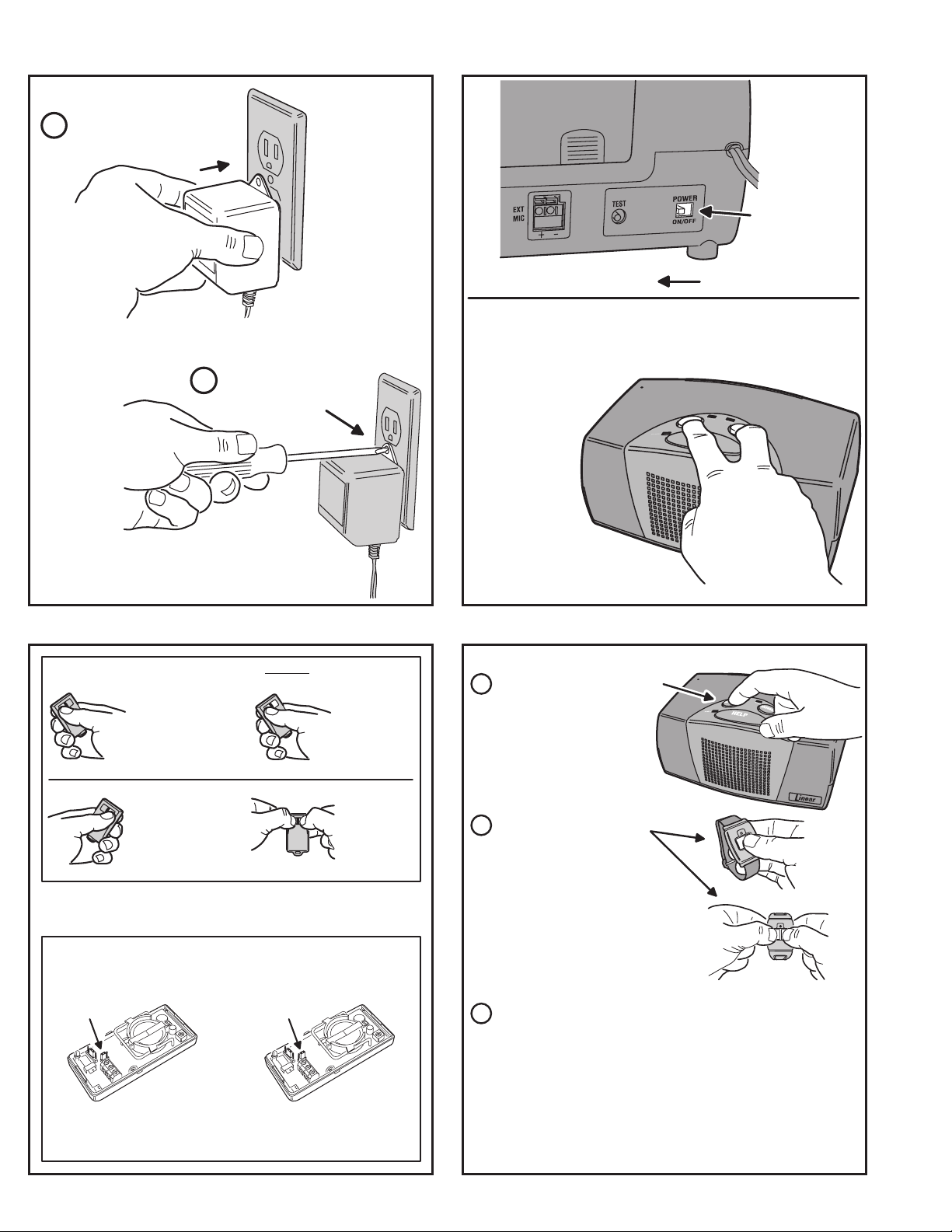 EXT MIC

+ -

TEST

POWER

ON/OFF

HELP

Linear