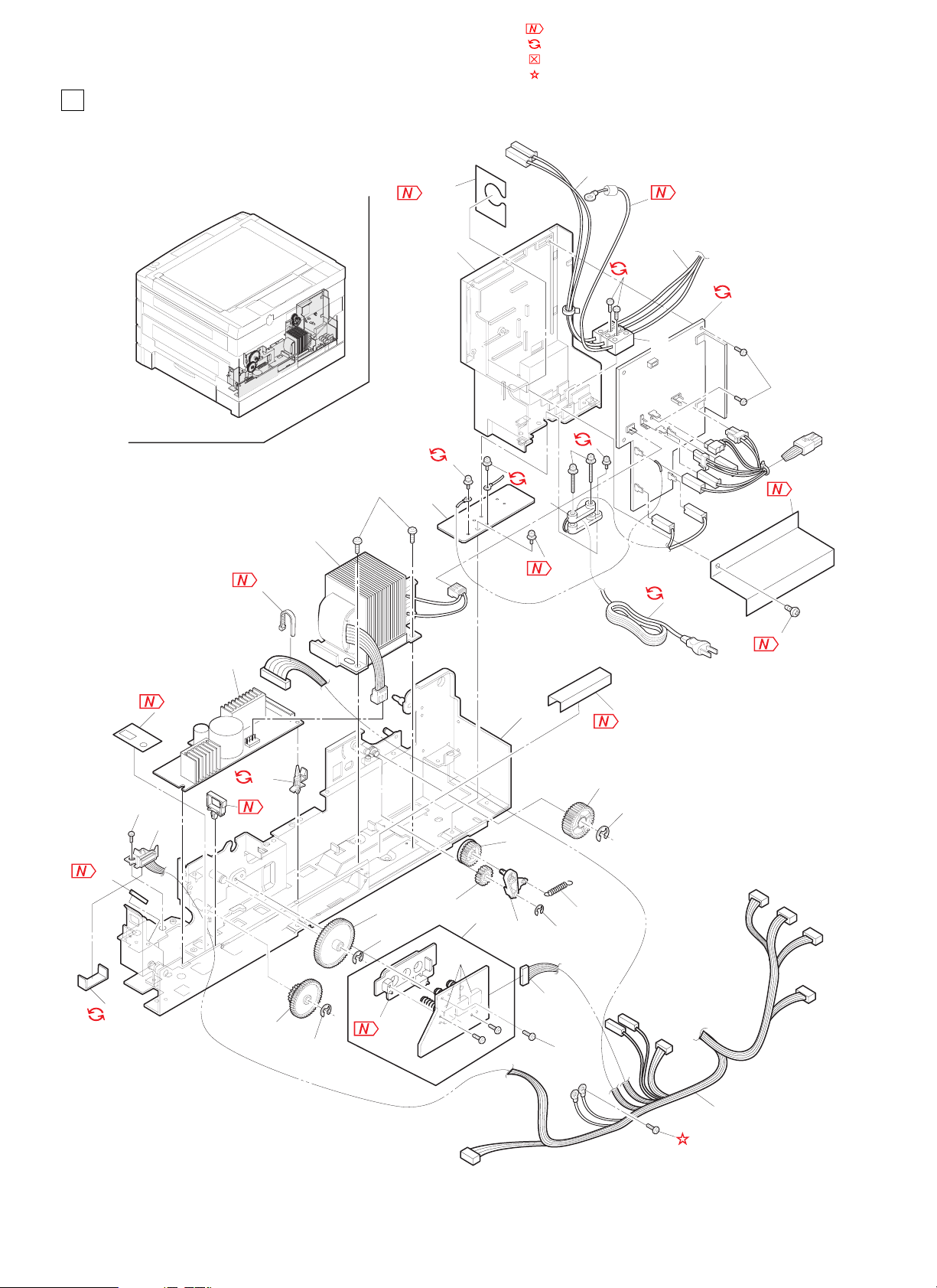 N
N
N
N
N
N
N
N
N
N
N
N