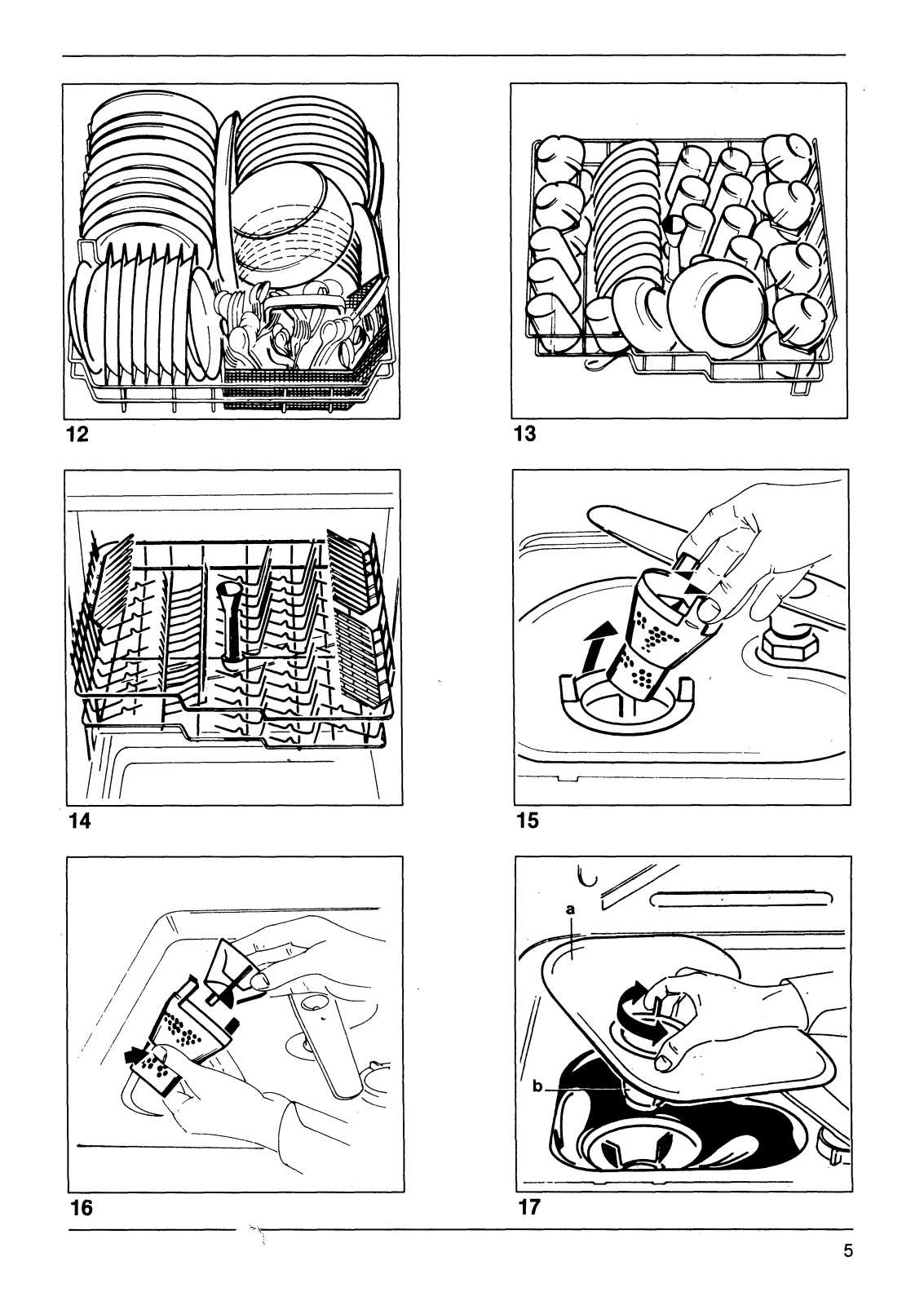 12

13

14

15

16

a

b

17

5