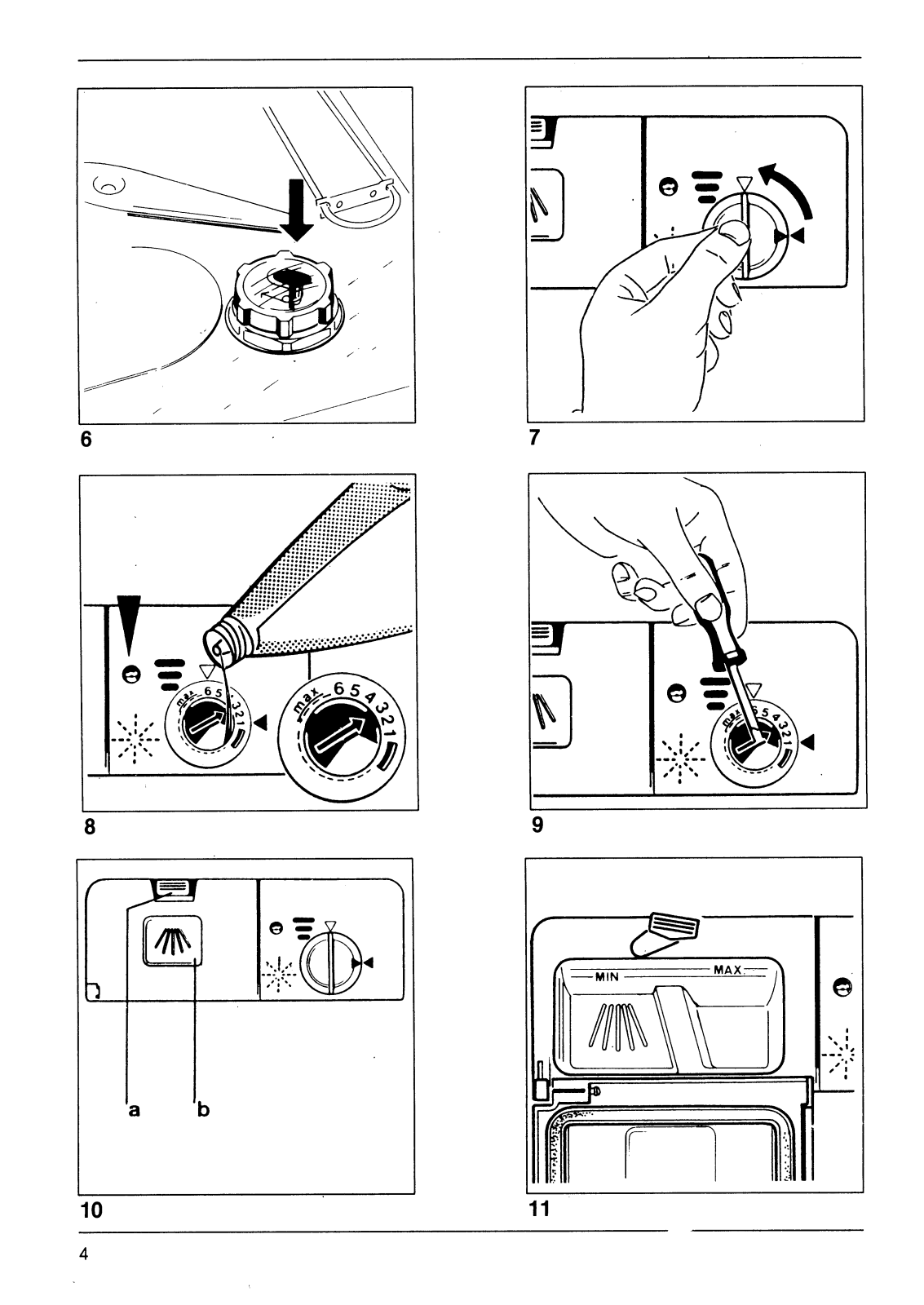 6

7

max 6 5 4 3 2 1

max 6 5 4 3 2 1

8

max 6 5 4 3 2 1

9

a b

10

MIN MAX

11

4