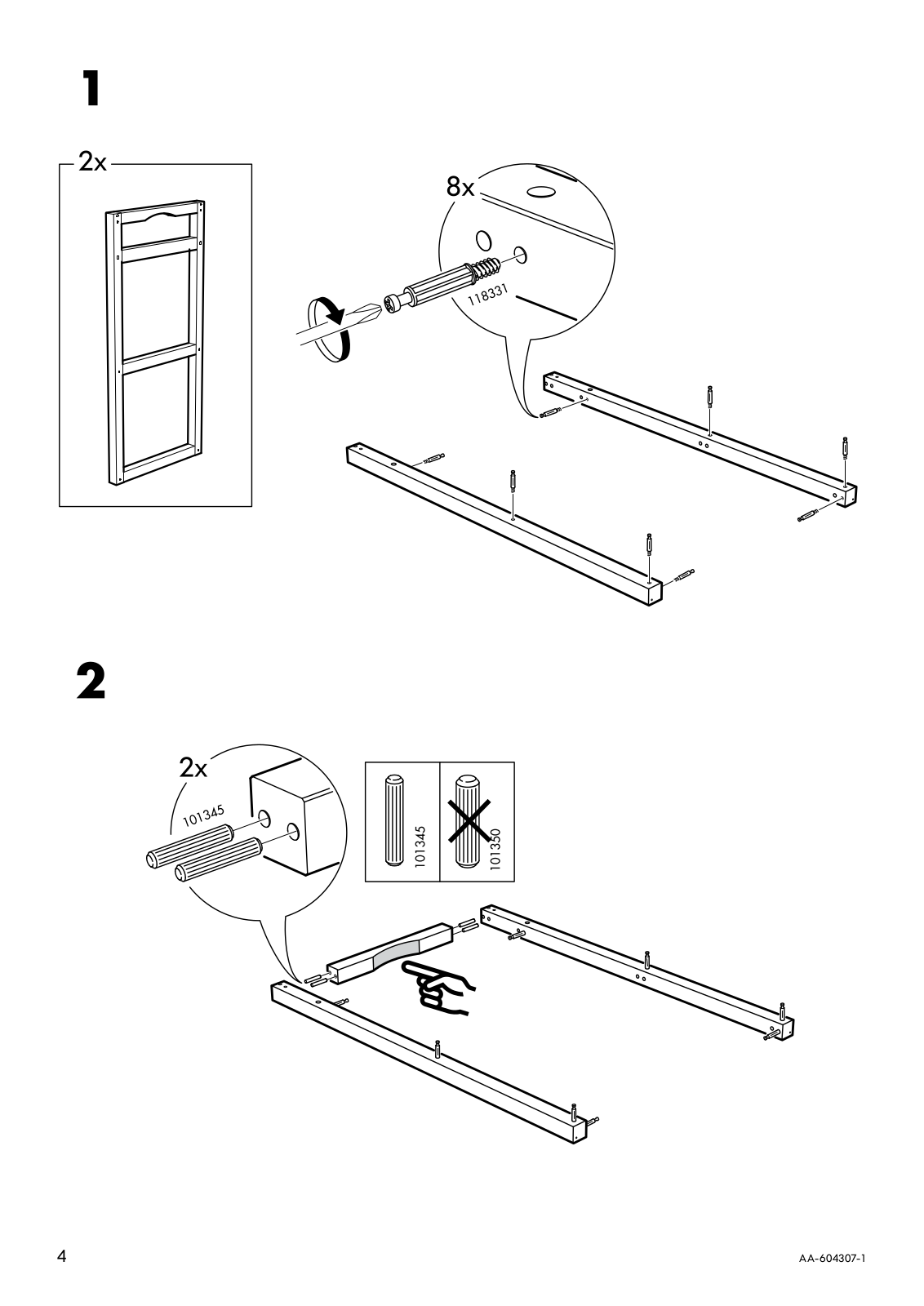 1

2x

8x

118331

2

2x

101345

101345

101350

4

AA-604307-1