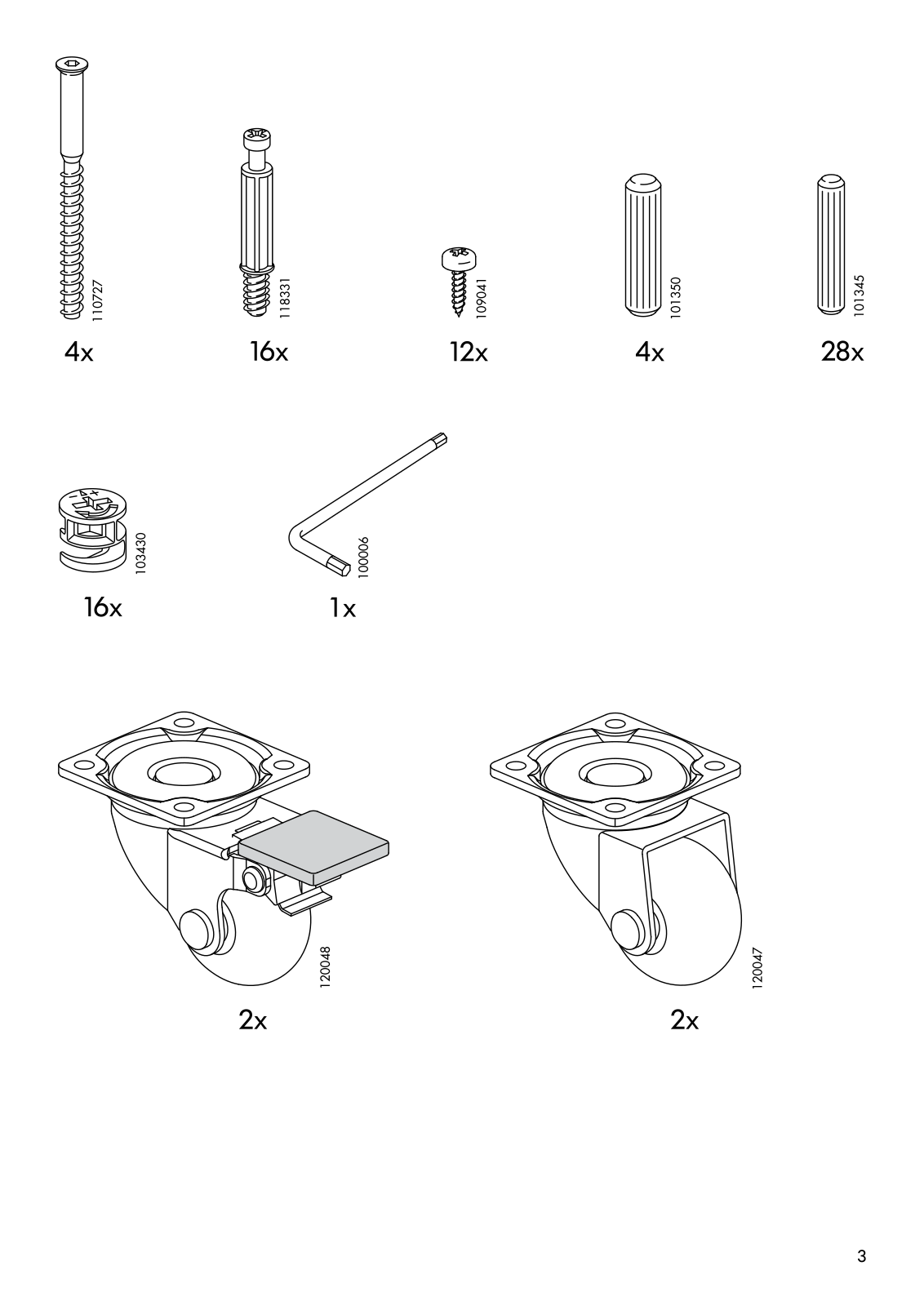 110727
4x

118331
16x

109041
12x

101350
4x

101345
28x

103430
16x

100006
1x

120048
2x

120047
2x

3