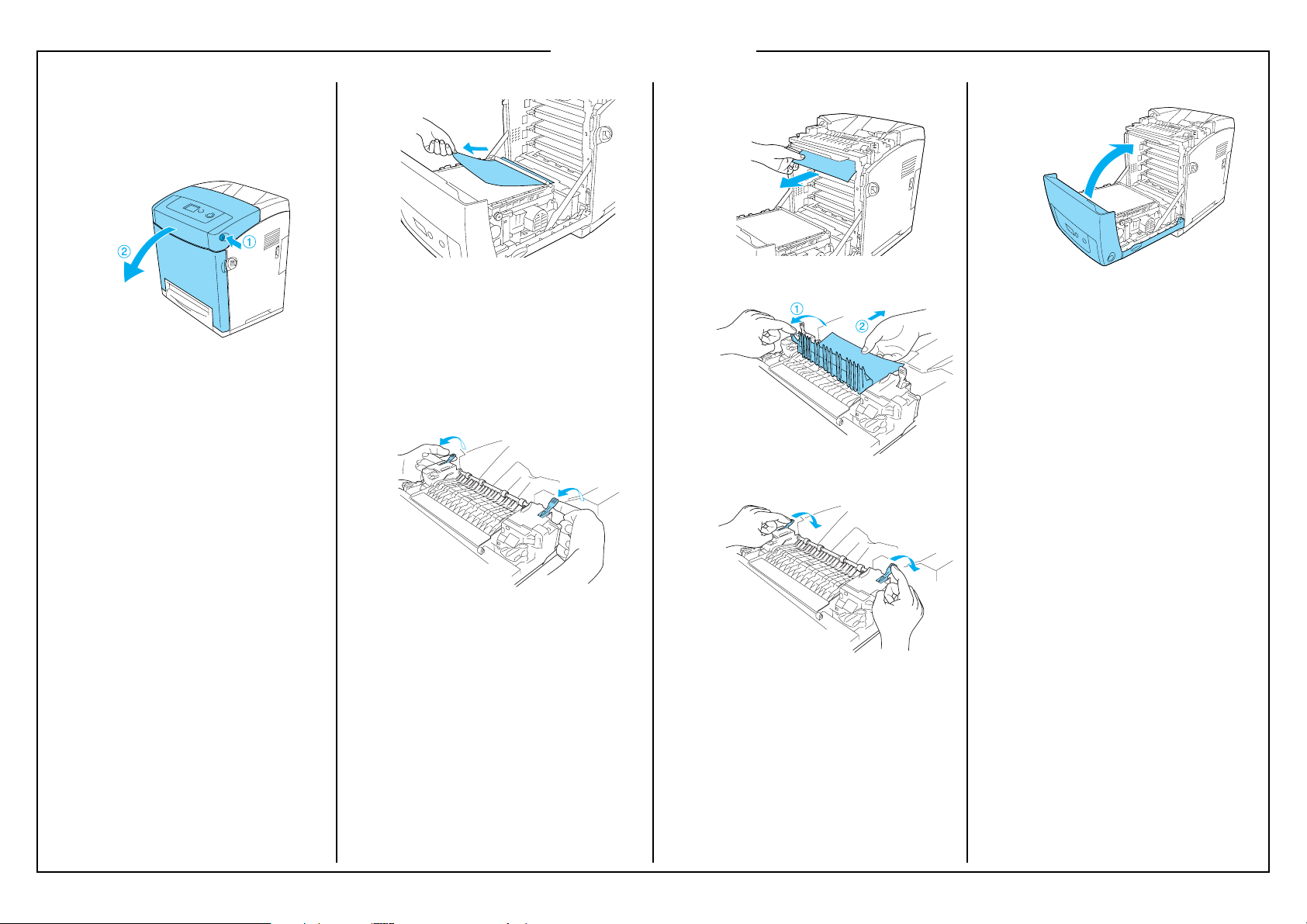 ②
①

①
②