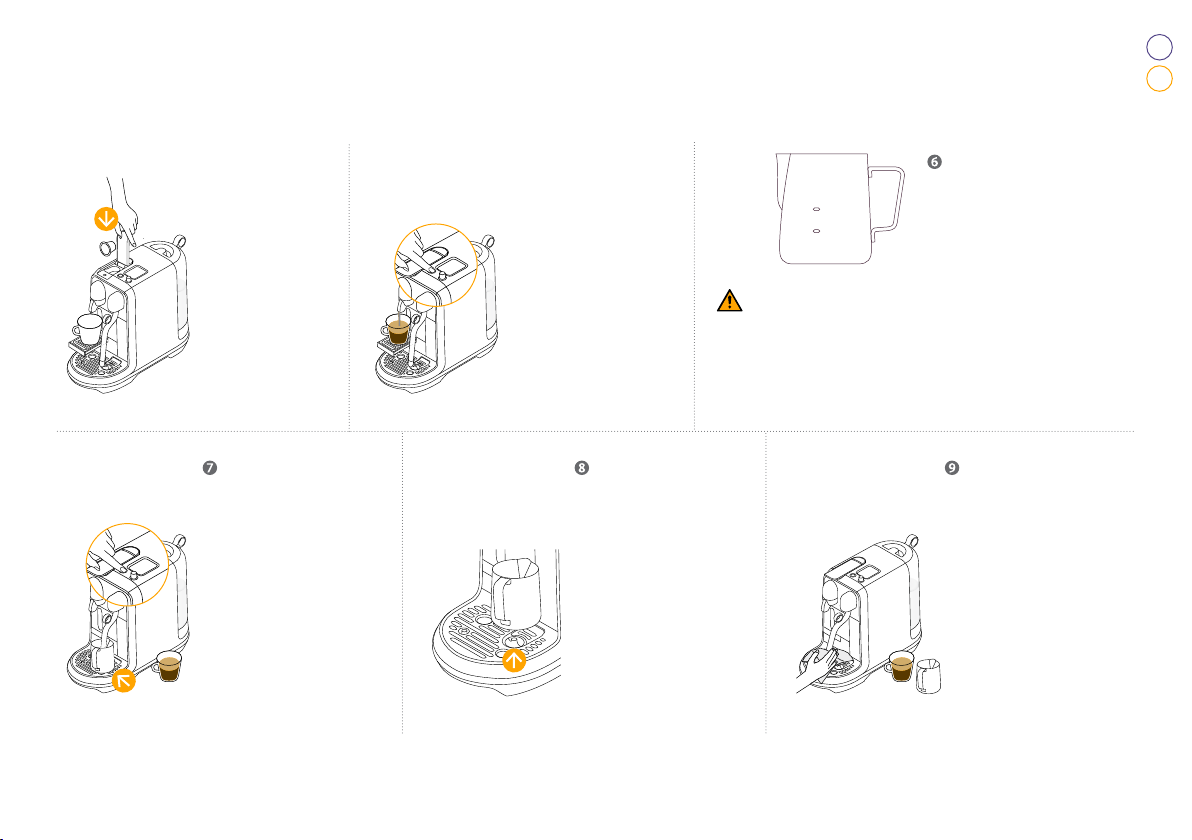 6

7

8

9