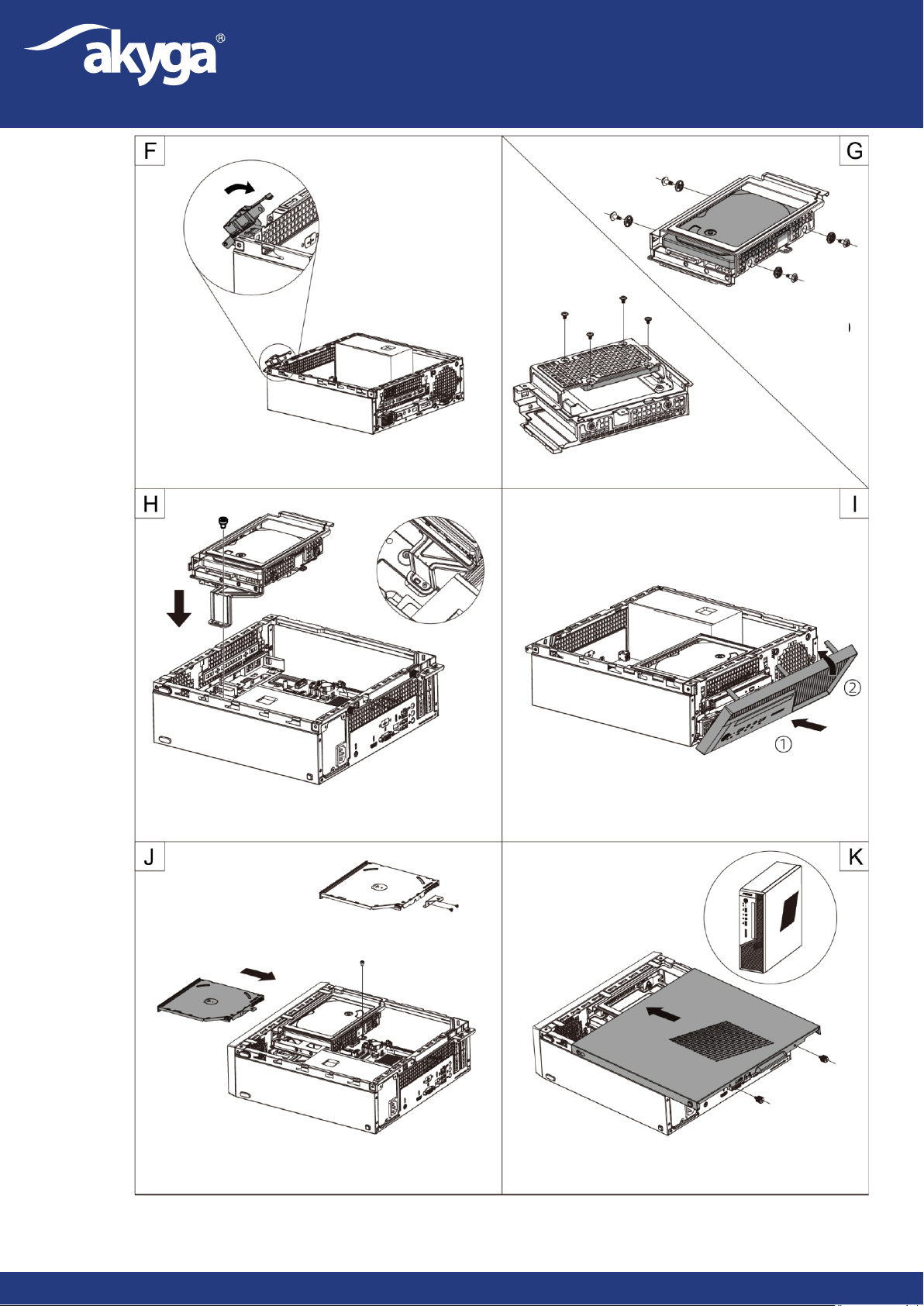 akyga®

F

G

H

I

②

①

J

K