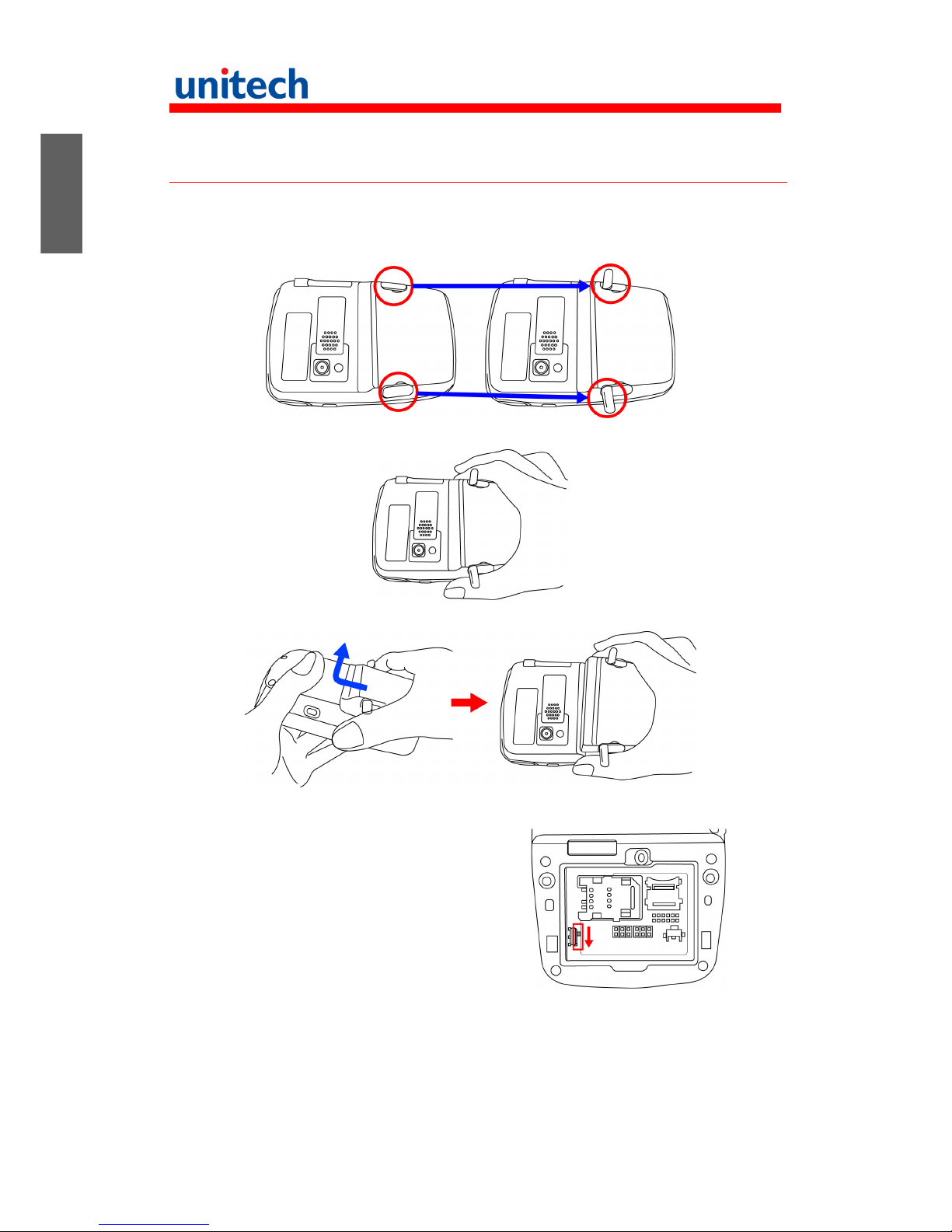 unitech