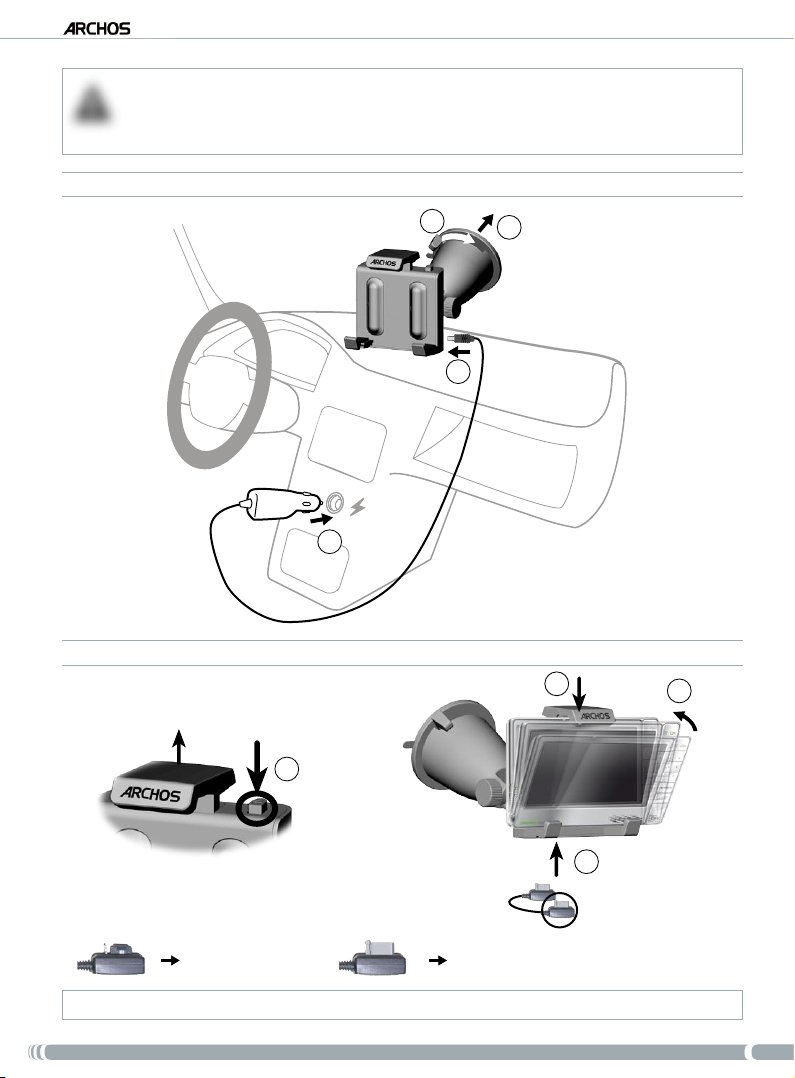 ARCHOS

ARCHOS

ARCHOS

ARCHOS