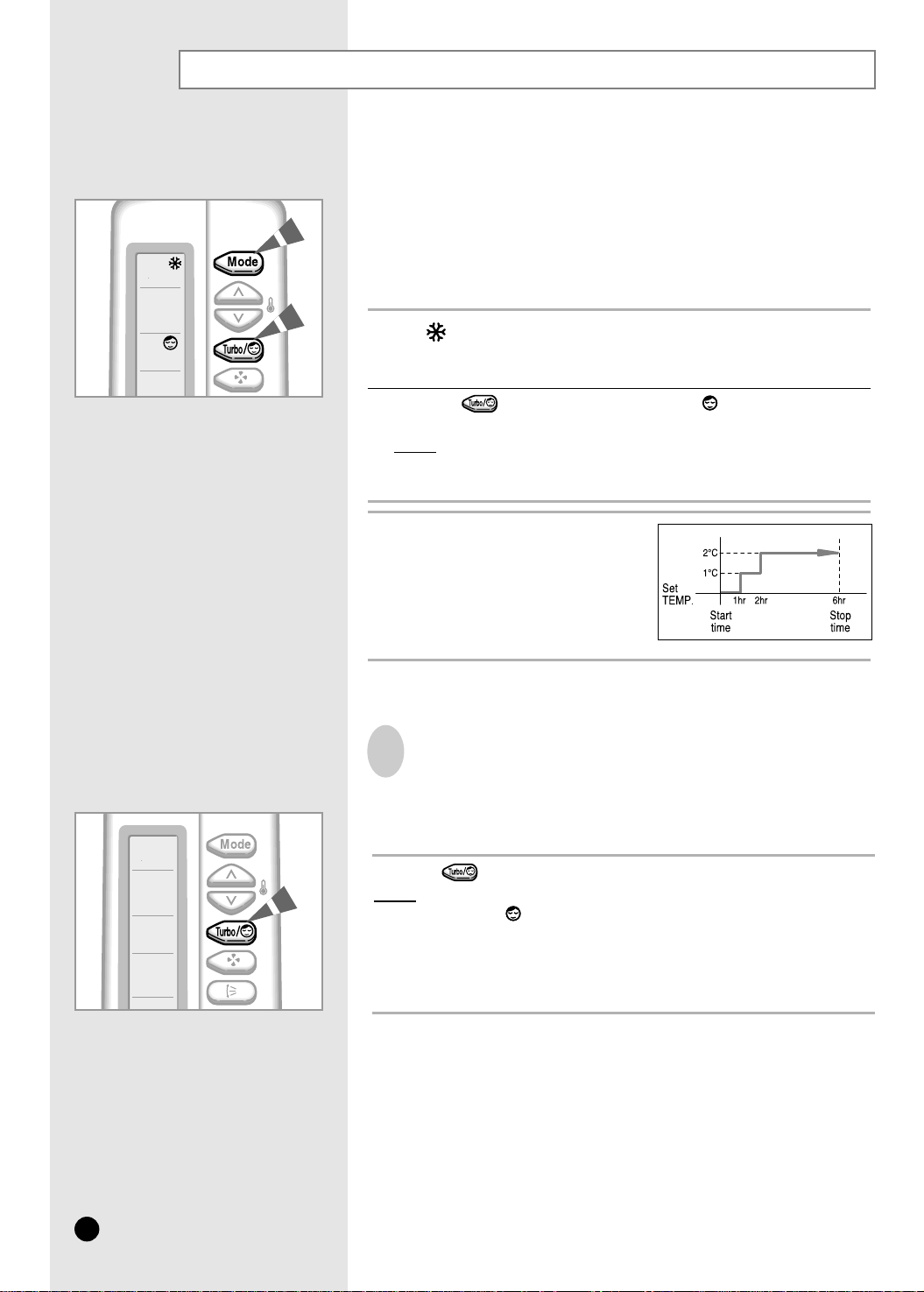 Mode

Turbo/

2°C

1°C

Set TEMP.

1hr

2hr

6hr

Start time

Stop time

Mode

Turbo/