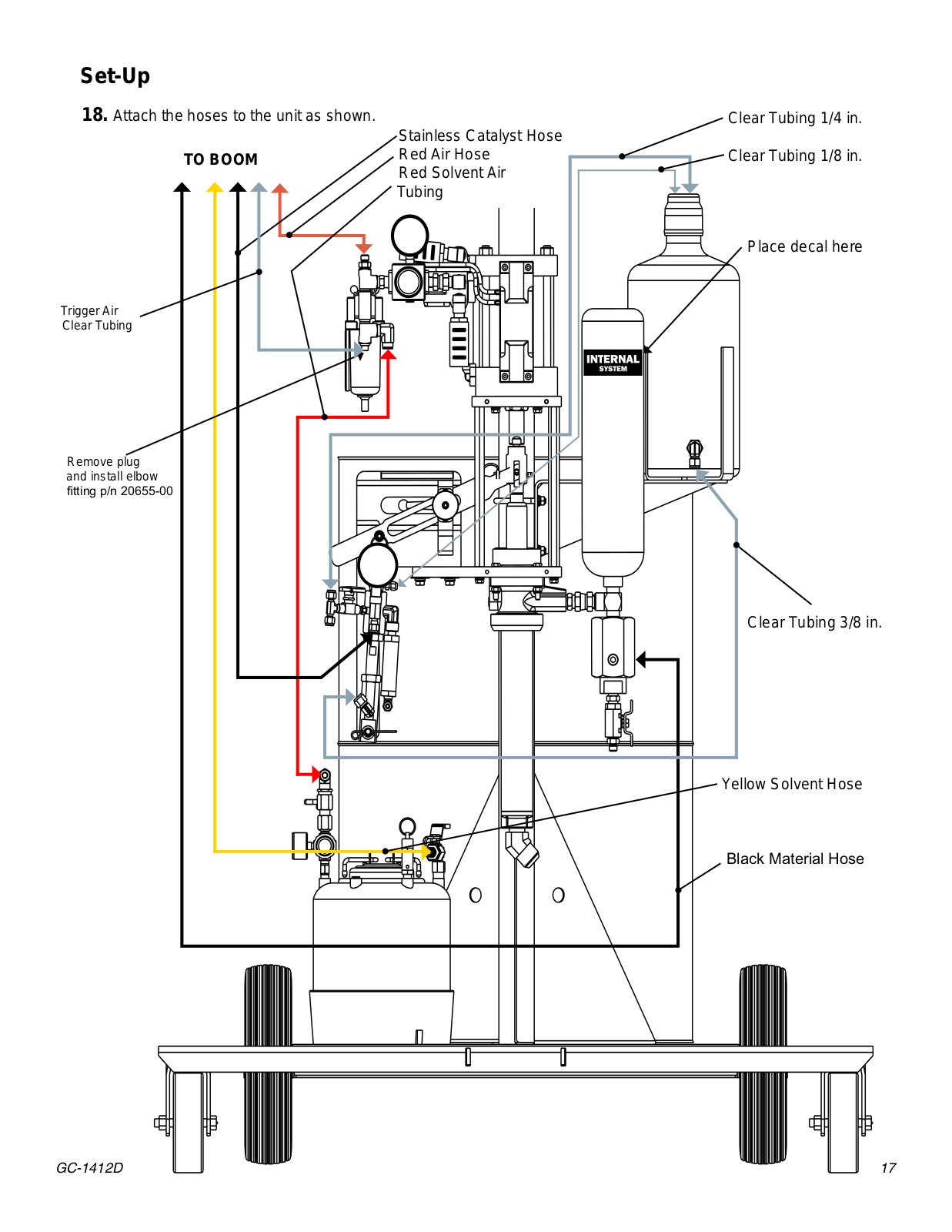 Set-Up

18. Attach the hoses to the unit as shown.

TO BOOM

Stainless Catalyst Hose
Red Air Hose
Red Solvent Air Tubing

Clear Tubing 1/4 in.
Clear Tubing 1/8 in.

Place decal here

Trigger Air Clear Tubing

INTERNAL SYSTEM

Remove plug and install elbow fitting p/n 20655-00

Clear Tubing 3/8 in.

Yellow Solvent Hose

Black Material Hose

GC-1412D

17