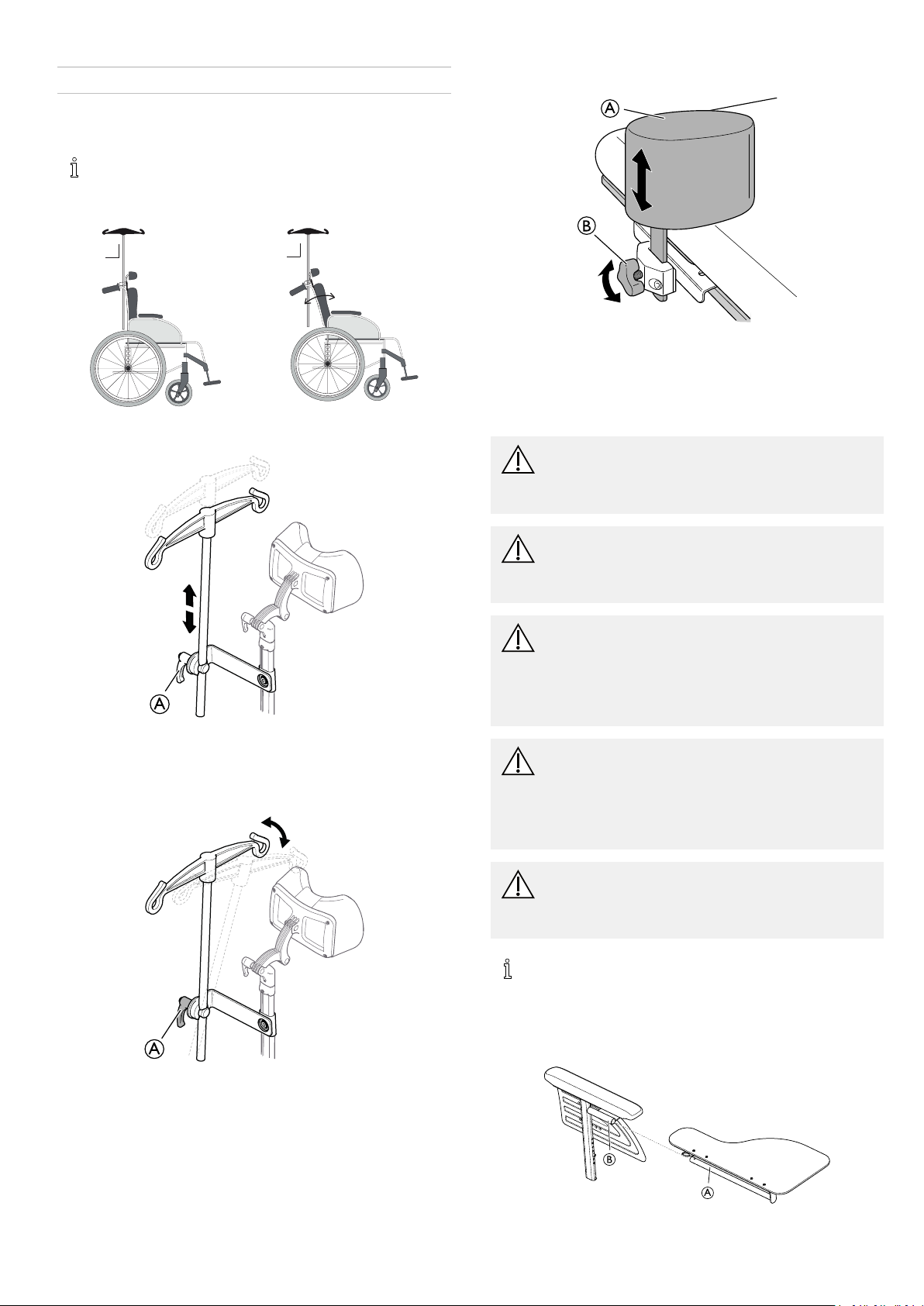 A

B

A

A

B

A